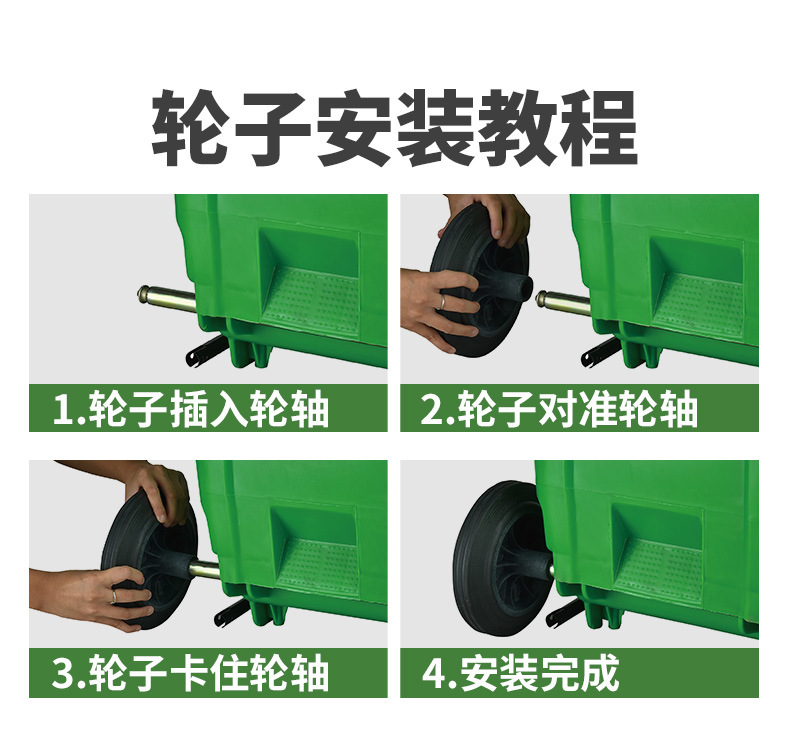 轮子安装教程

1.轮子插入轮轴

2.轮子对准轮轴

3.轮子卡住轮轴

4.安装完成