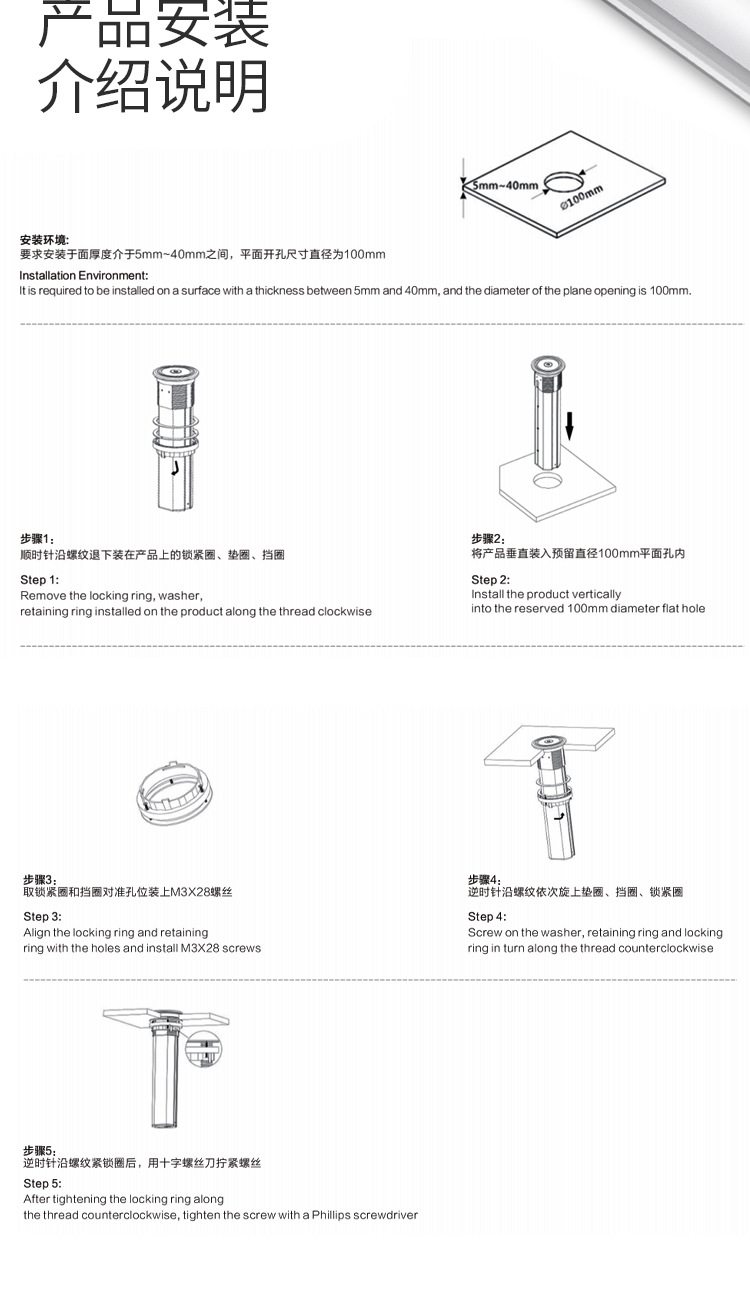 产品安装
介绍说明

5mm~40mm

⌀100mm

安装环境:
要求安装于面厚度介于5mm~40mm之间，平面开孔尺寸直径为100mm
Installation Environment:
It is required to be installed on a surface with a thickness between 5mm and 40mm, and the diameter of the plane opening is 100mm.

步骤1:
顺时针沿螺纹退下装在产品上的锁紧圈、垫圈、挡圈
Step 1:
Remove the locking ring, washer, retaining ring installed on the product along the thread clockwise

步骤2:
将产品垂直装入预留直径100mm平面孔内
Step 2:
Install the product vertically into the reserved 100mm diameter flat hole

步骤3:
取锁紧圈和挡圈对准孔位装上M3X28螺丝
Step 3:
Align the locking ring and retaining ring with the holes and install M3X28 screws

步骤4:
逆时针沿螺纹依次旋上垫圈、挡圈、锁紧圈
Step 4:
Screw on the washer, retaining ring and locking ring in turn along the thread counterclockwise

步骤5:
逆时针沿螺纹紧锁圈后，用十字螺丝刀拧紧螺丝
Step 5:
After tightening the locking ring along the thread counterclockwise, tighten the screw with a Phillips screwdriver