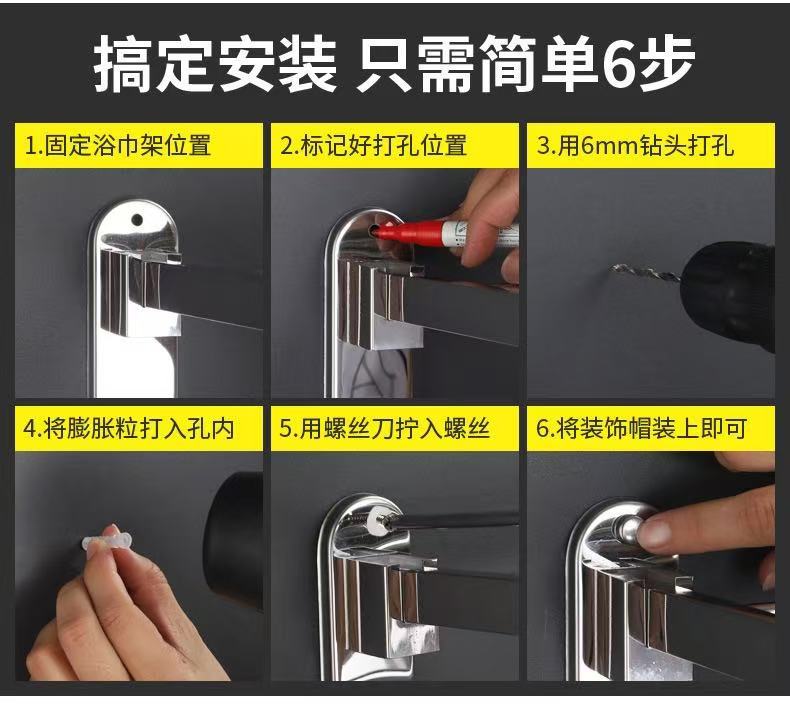 搞定安装 只需简单6步

1.固定浴巾架位置

2.标记好打孔位置

3.用6mm钻头打孔

4.将膨胀粒打入孔内

5.用螺丝刀拧入螺丝

6.将装饰帽装上即可