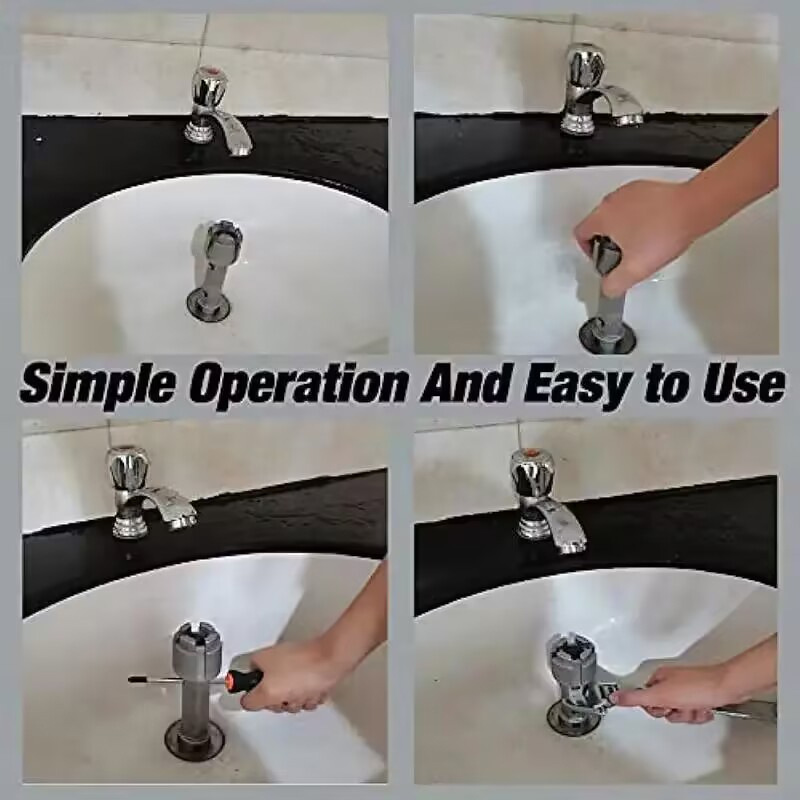 Simple Operation And Easy to Use