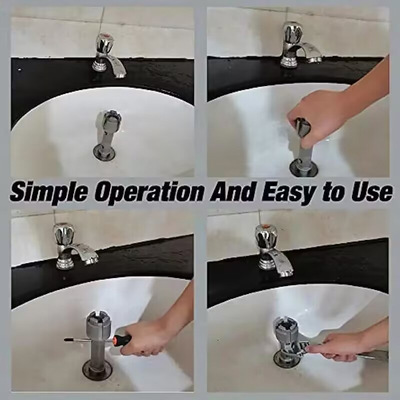 Simple Operation And Easy to Use