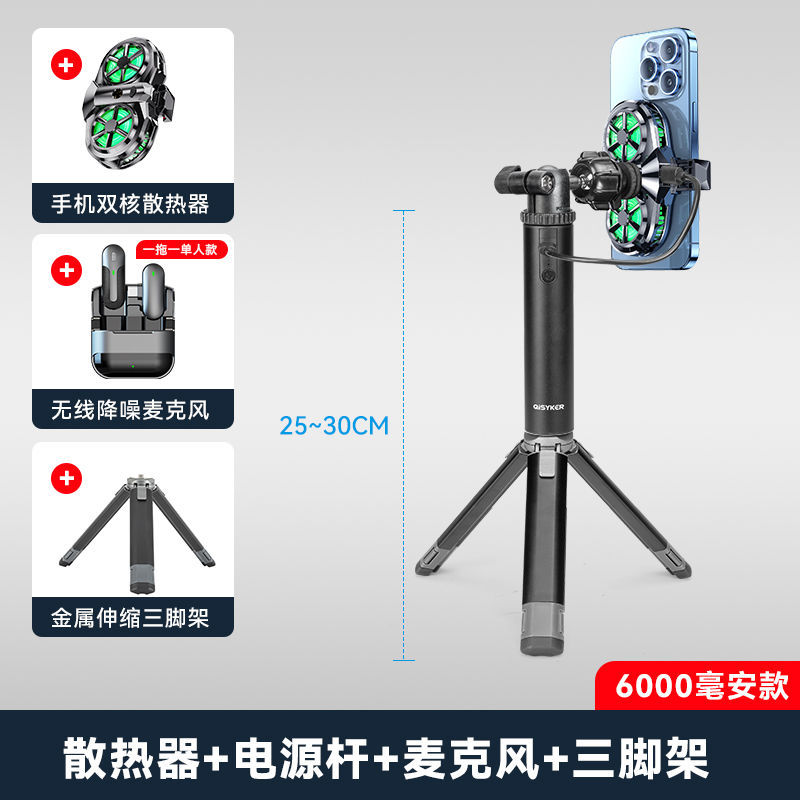 +
手机双核散热器

+
一拖一单人款
无线降噪麦克风

+
金属伸缩三脚架

25~30CM

QISYKER

6000毫安款

散热器+电源杆+麦克风+三脚架