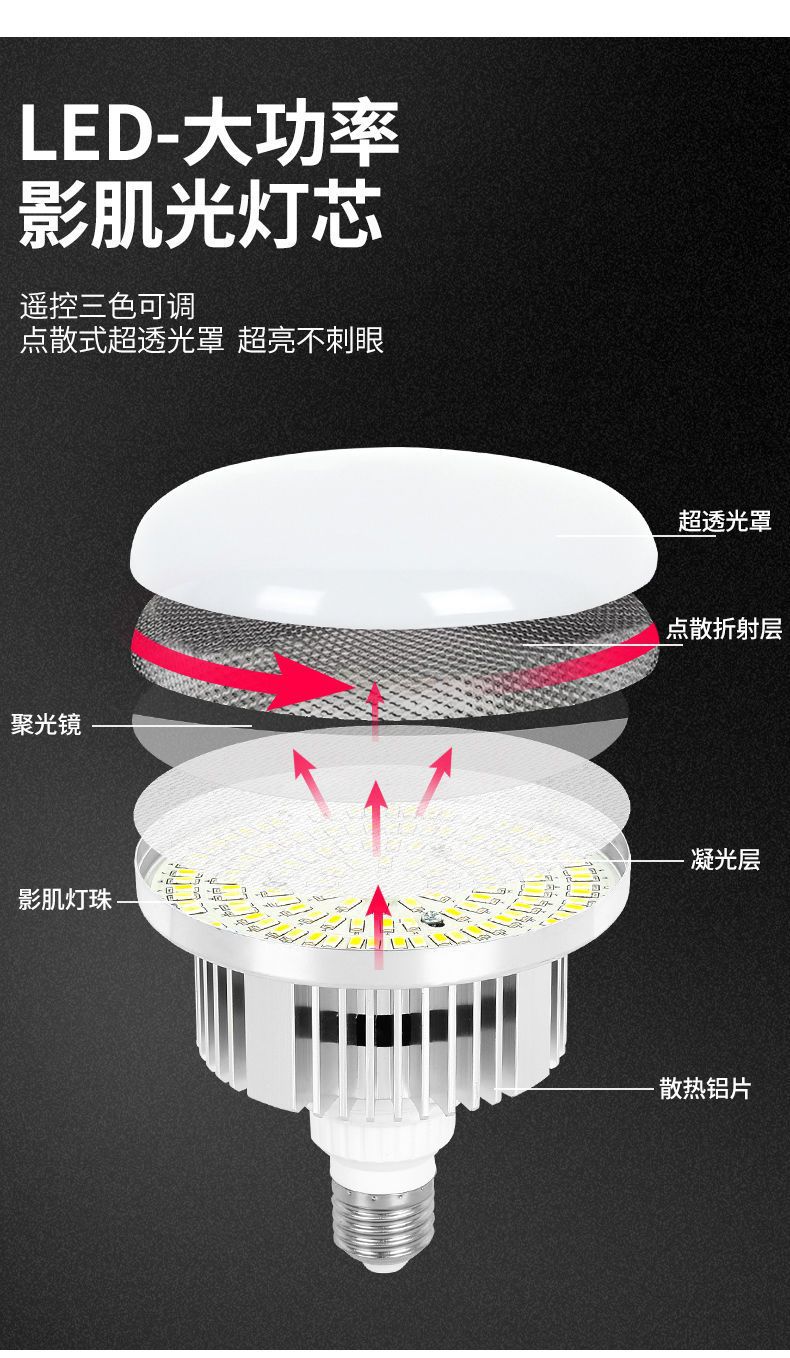 LED-大功率
影肌光灯芯

遥控三色可调
点散式超透光罩 超亮不刺眼

超透光罩

点散折射层

聚光镜

凝光层

影肌灯珠

散热铝片