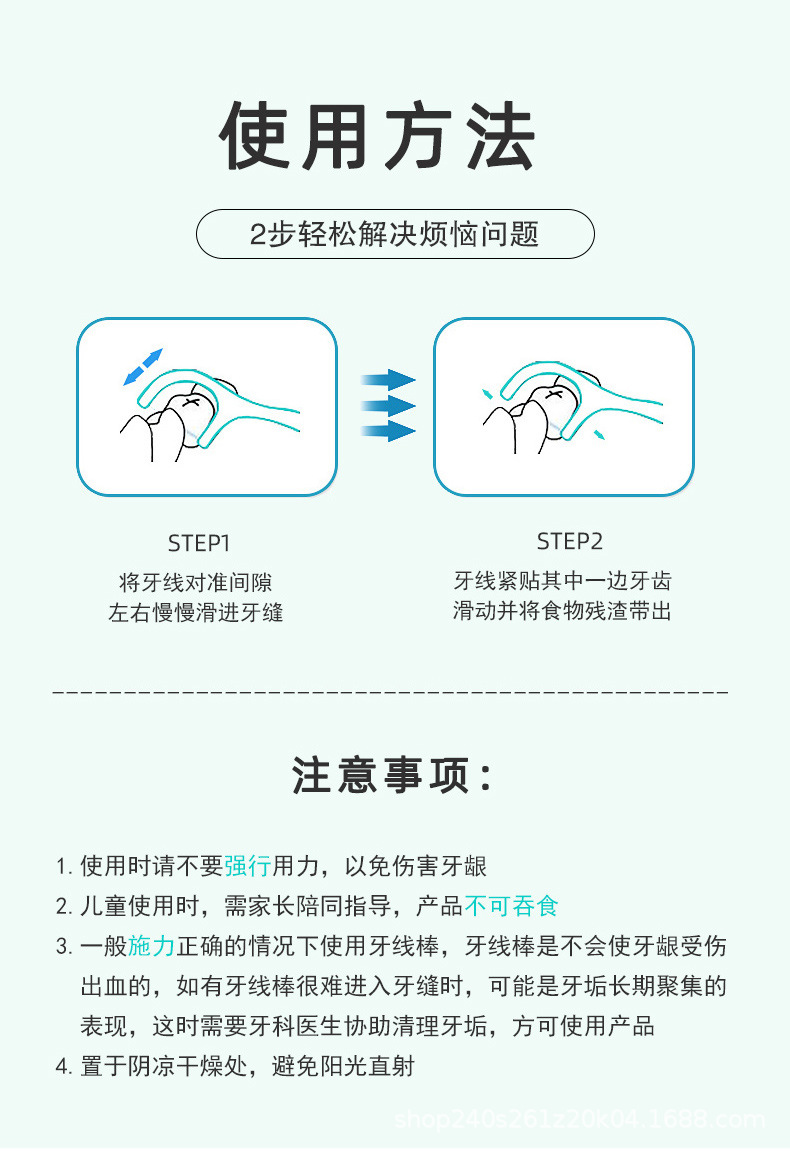 使用方法

2步轻松解决烦恼问题

STEP1
将牙线对准间隙
左右慢慢滑进牙缝

STEP2
牙线紧贴其中一边牙齿
滑动并将食物残渣带出

注意事项：

1. 使用时请不要强行用力，以免伤害牙龈
2. 儿童使用时，需家长陪同指导，产品不可吞食
3. 一般施力正确的情况下使用牙线棒，牙线棒是不会使牙龈受伤出血的，如有牙线棒很难进入牙缝时，可能是牙垢长期聚集的表现，这时需要牙科医生协助清理牙垢，方可使用产品
4. 置于阴凉干燥处，避免阳光直射

shop240s261z20k04.1688.com