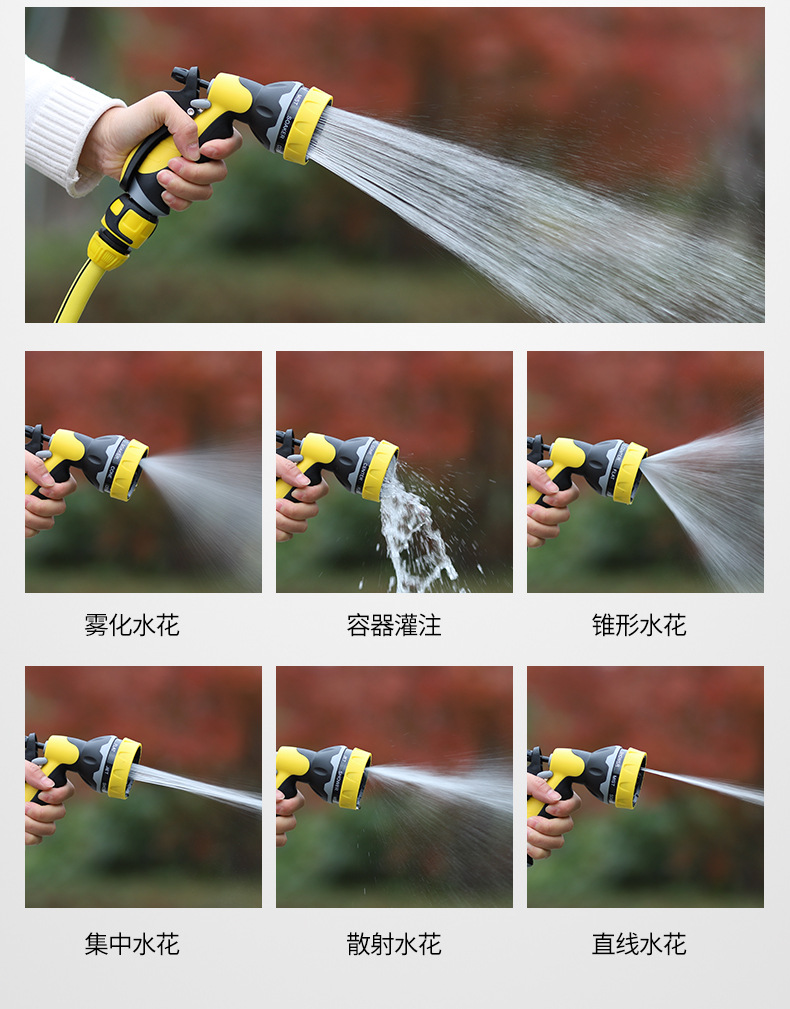 雾化水花

容器灌注

锥形水花

集中水花

散射水花

直线水花