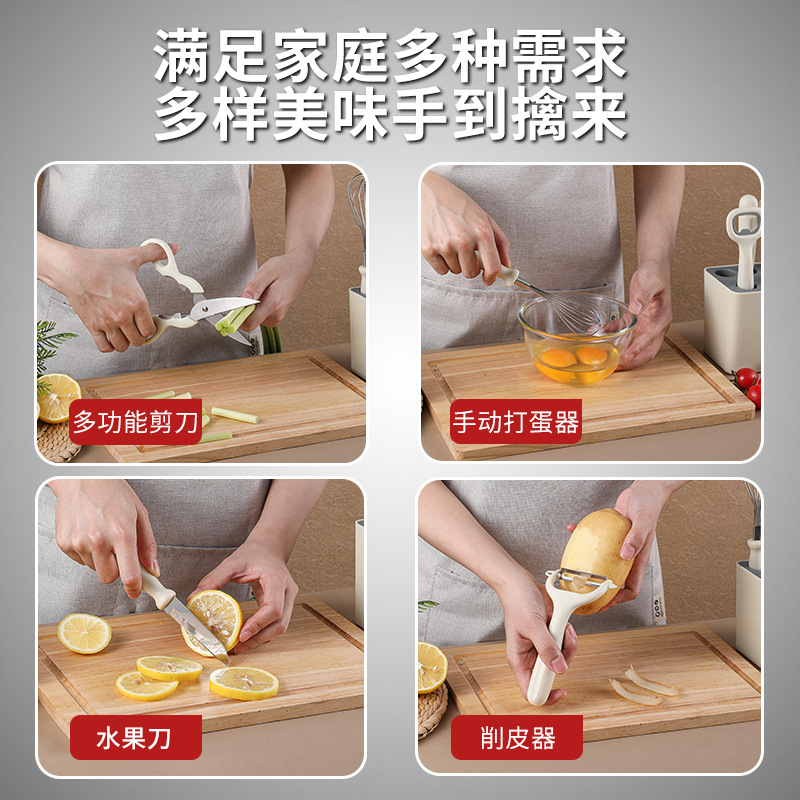 满足家庭多种需求
多样美味手到擒来

多功能剪刀

手动打蛋器

水果刀

削皮器