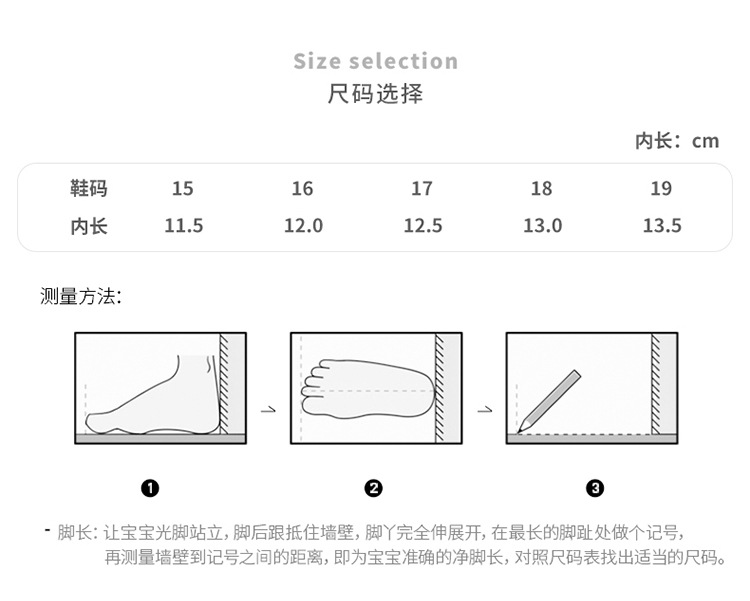 Size selection
尺码选择

内长：cm

| 鞋码 | 15 | 16 | 17 | 18 | 19 |
|---|---|---|---|---|---|
| 内长 | 11.5 | 12.0 | 12.5 | 13.0 | 13.5 |

测量方法：

❶ ❷ ❸

- 脚长：让宝宝光脚站立，脚后跟抵住墙壁，脚丫完全伸展开，在最长的脚趾处做个记号，再测量墙壁到记号之间的距离，即为宝宝准确的净脚长，对照尺码表找出适当的尺码。