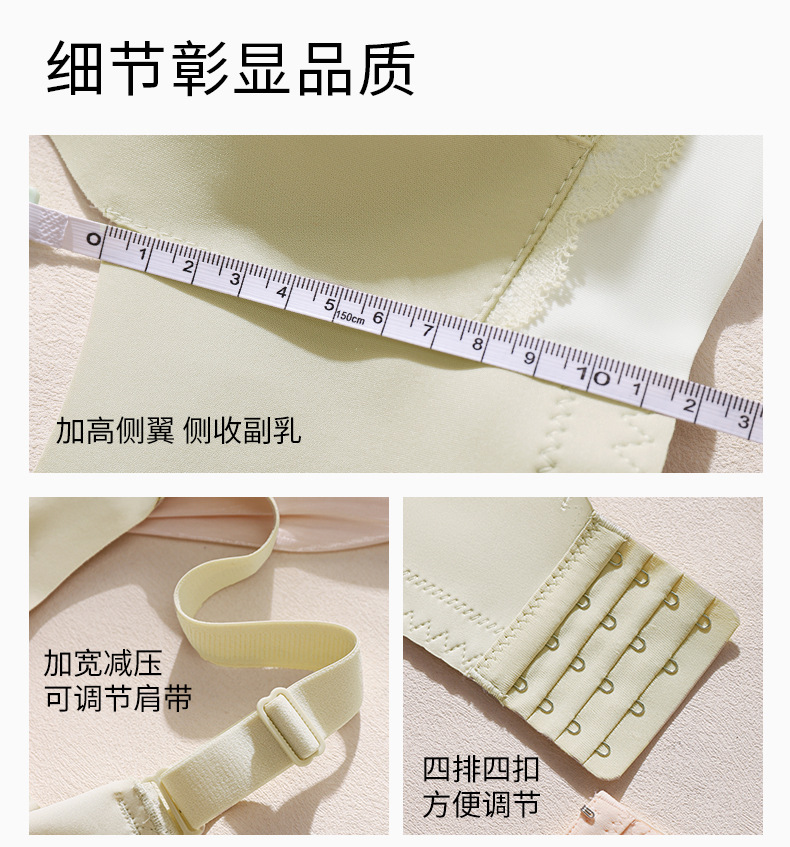 细节彰显品质

0 1 2 3 4 5 150cm 6 7 8 9 10 1 2 3

加高侧翼 侧收副乳

加宽减压
可调节肩带

四排四扣
方便调节