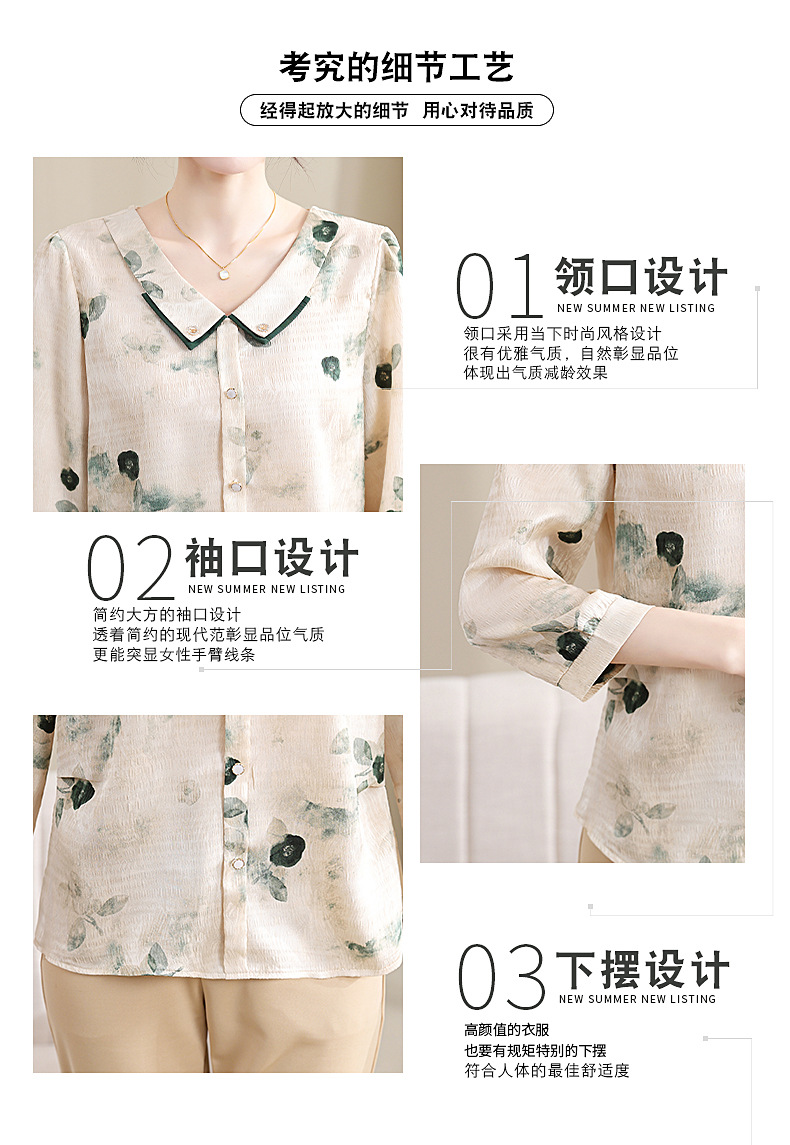 考究的细节工艺

经得起放大的细节 用心对待品质

01 领口设计
NEW SUMMER NEW LISTING
领口采用当下时尚风格设计
很有优雅气质，自然彰显品位
体现出气质减龄效果

02 袖口设计
NEW SUMMER NEW LISTING
简约大方的袖口设计
透着简约的现代范彰显品位气质
更能突显女性手臂线条

03 下摆设计
NEW SUMMER NEW LISTING
高颜值的衣服
也要有规矩特别的下摆
符合人体的最佳舒适度