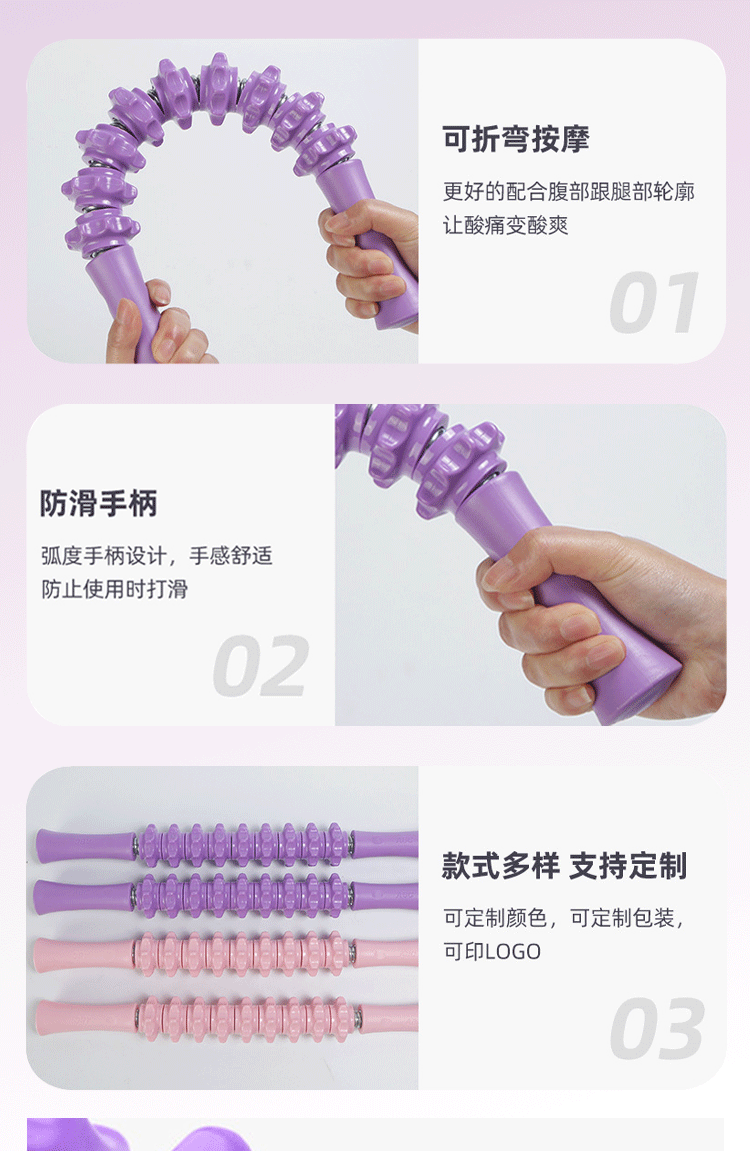 可折弯按摩

更好的配合腹部跟腿部轮廓
让酸痛变酸爽

01

防滑手柄

弧度手柄设计，手感舒适
防止使用时打滑

02

款式多样 支持定制

可定制颜色，可定制包装，
可印LOGO

03