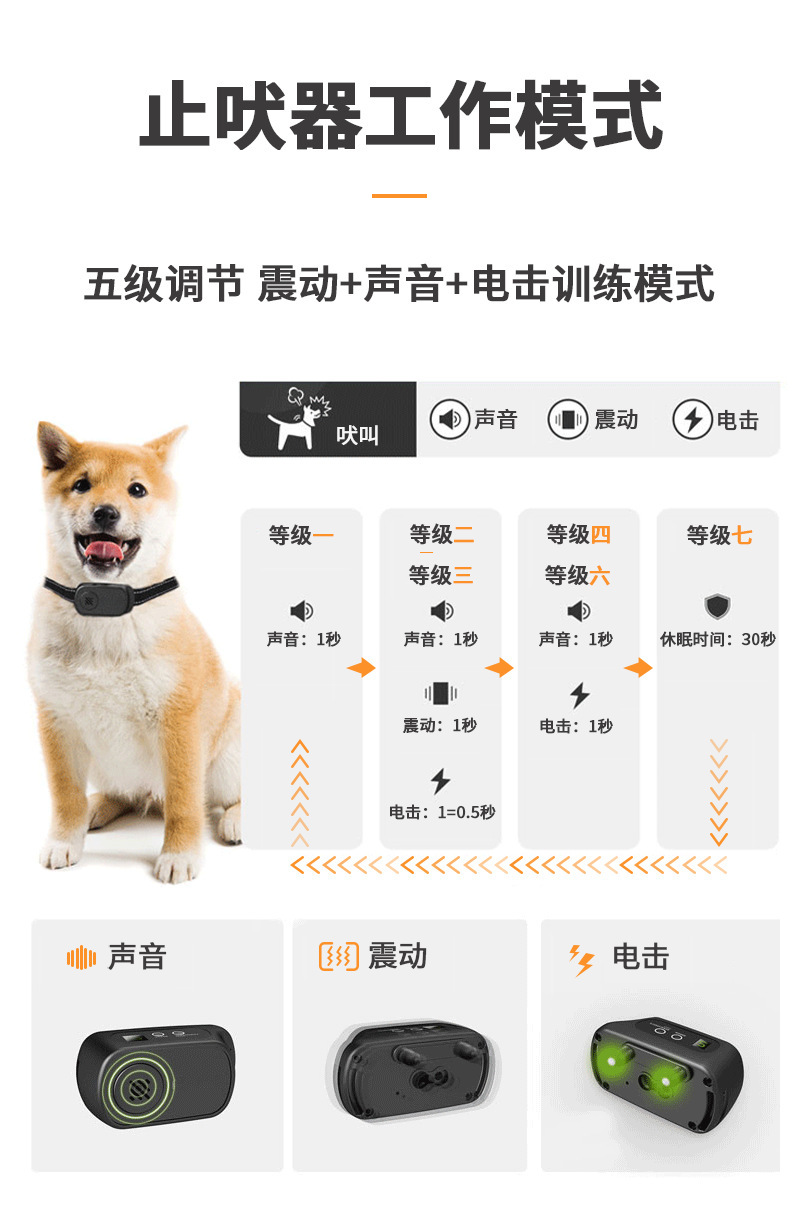 止吠器工作模式

五级调节 震动+声音+电击训练模式

吠叫

声音 震动 电击

等级一
声音：1秒

等级二
等级三
声音：1秒
震动：1秒
电击：1=0.5秒

等级四
等级六
声音：1秒
电击：1秒

等级七
休眠时间：30秒

声音

震动

电击