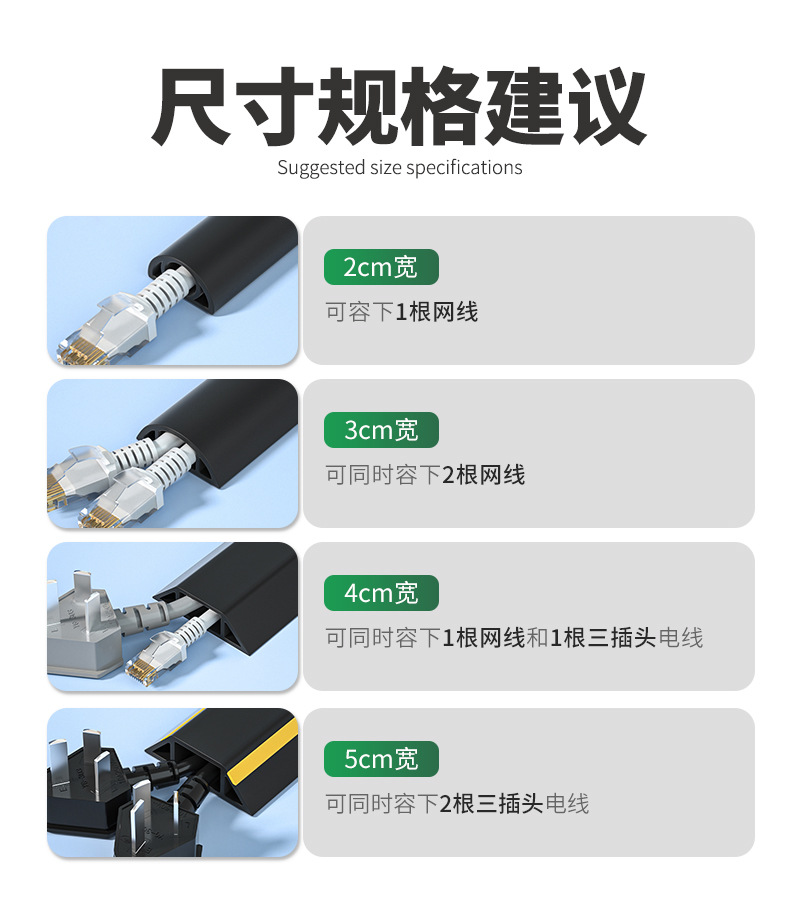 尺寸规格建议
Suggested size specifications

2cm宽
可容下1根网线

3cm宽
可同时容下2根网线

4cm宽
可同时容下1根网线和1根三插头电线

5cm宽
可同时容下2根三插头电线