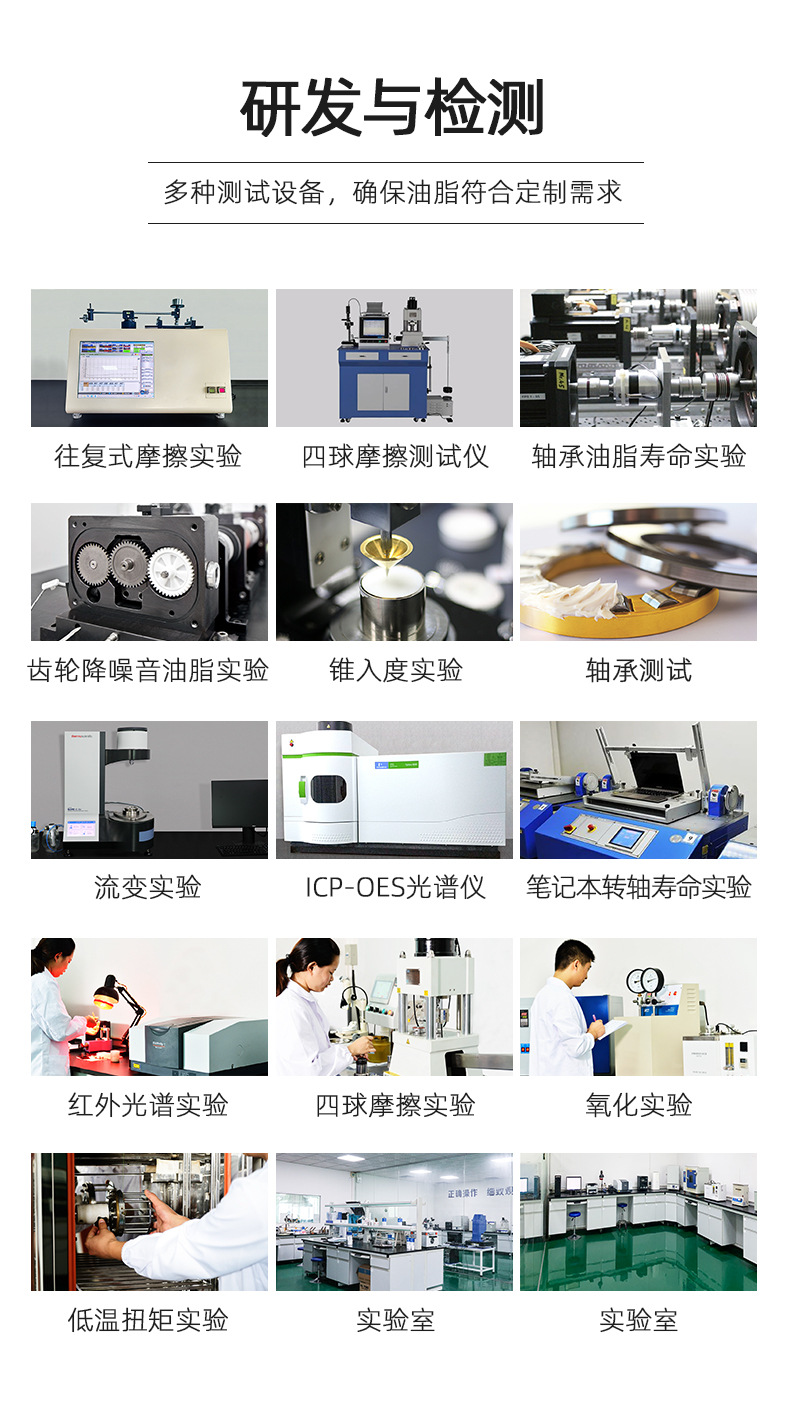 研发与检测

多种测试设备，确保油脂符合定制需求

往复式摩擦实验

四球摩擦测试仪

轴承油脂寿命实验

齿轮降噪音油脂实验

锥入度实验

轴承测试

流变实验

ICP-OES光谱仪

笔记本转轴寿命实验

红外光谱实验

四球摩擦实验

氧化实验

低温扭矩实验

实验室

实验室