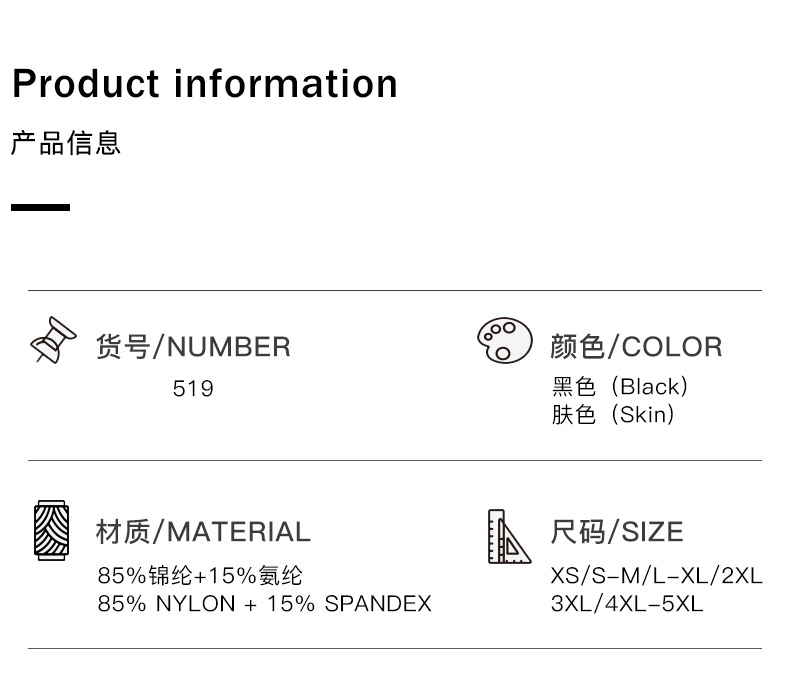 Product information

产品信息

货号/NUMBER
519

颜色/COLOR
黑色（Black）
肤色（Skin）

材质/MATERIAL
85%锦纶+15%氨纶
85% NYLON + 15% SPANDEX

尺码/SIZE
XS/S-M/L-XL/2XL
3XL/4XL-5XL