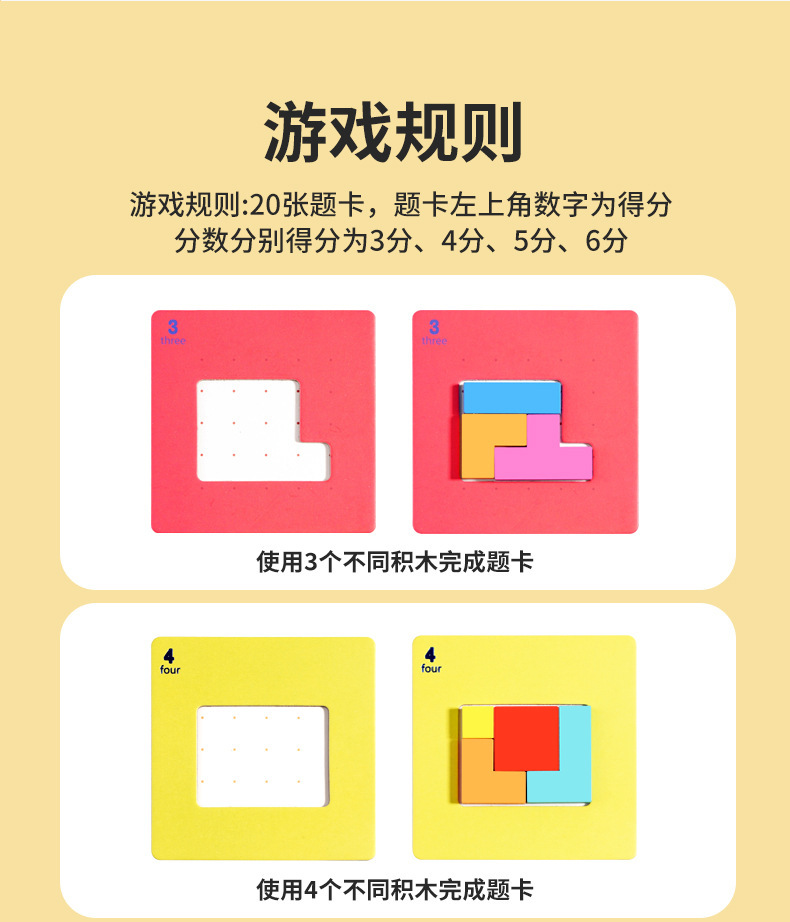 游戏规则

游戏规则:20张题卡，题卡左上角数字为得分
分数分别得分为3分、4分、5分、6分

3
three

3
three

使用3个不同积木完成题卡

4
four

4
four

使用4个不同积木完成题卡