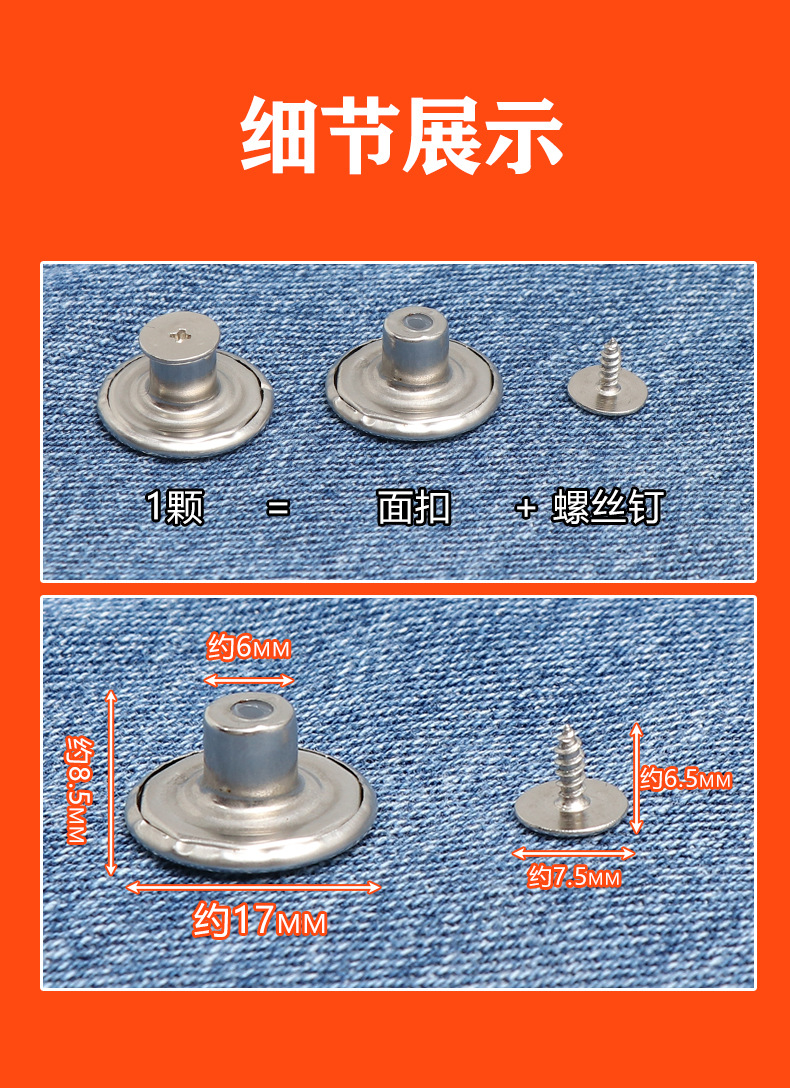 细节展示

1颗 = 面扣 + 螺丝钉

约6MM

约8.5MM

约17MM

约6.5MM

约7.5MM