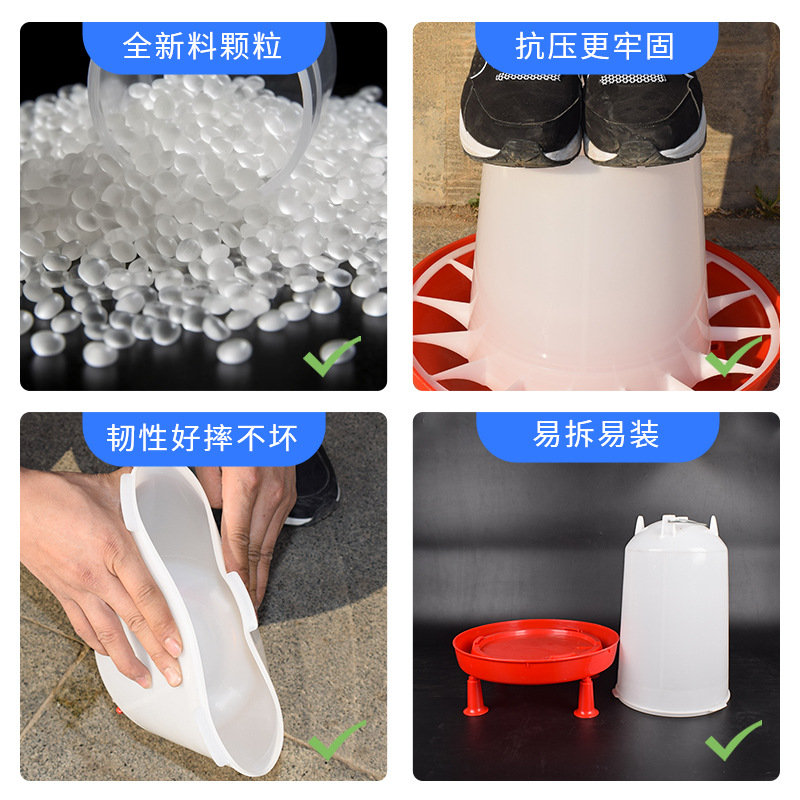 全新料颗粒

抗压更牢固

韧性好摔不坏

易拆易装