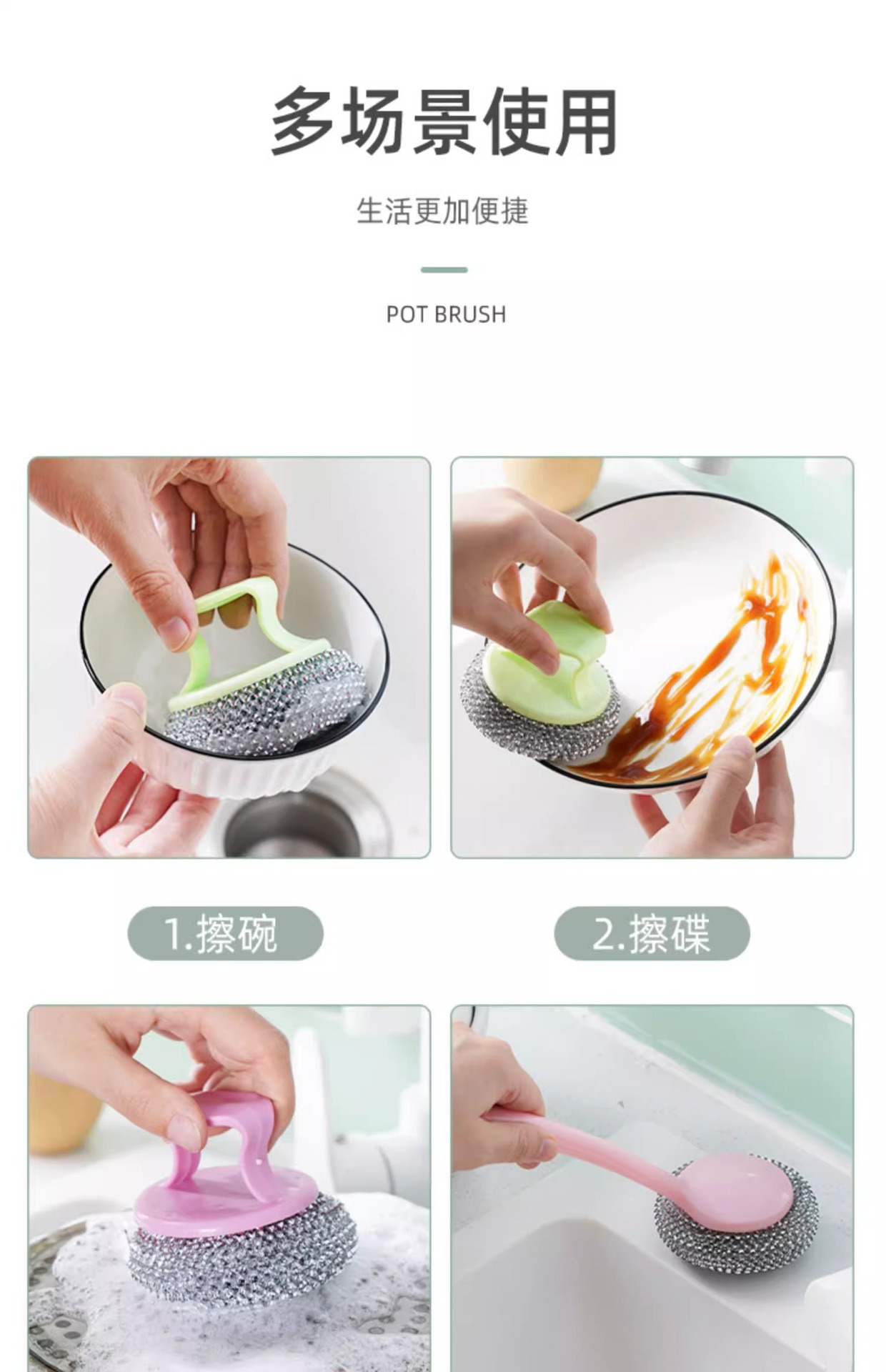 多场景使用

生活更加便捷

POT BRUSH

1.擦碗

2.擦碟