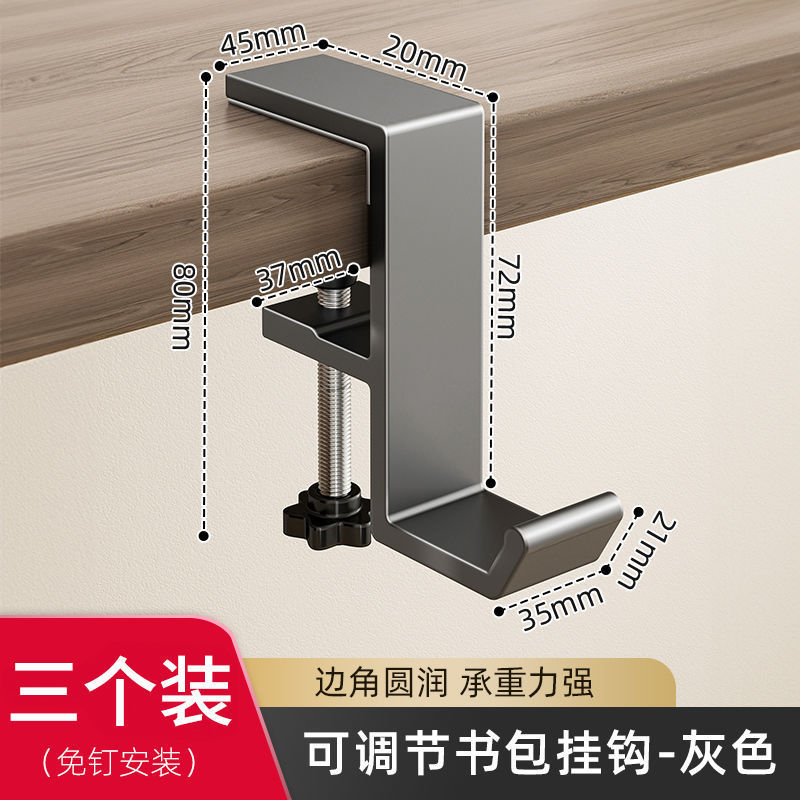 45mm
20mm
80mm
37mm
72mm
21mm
35mm
三个装
（免钉安装）
边角圆润 承重力强
可调节书包挂钩-灰色