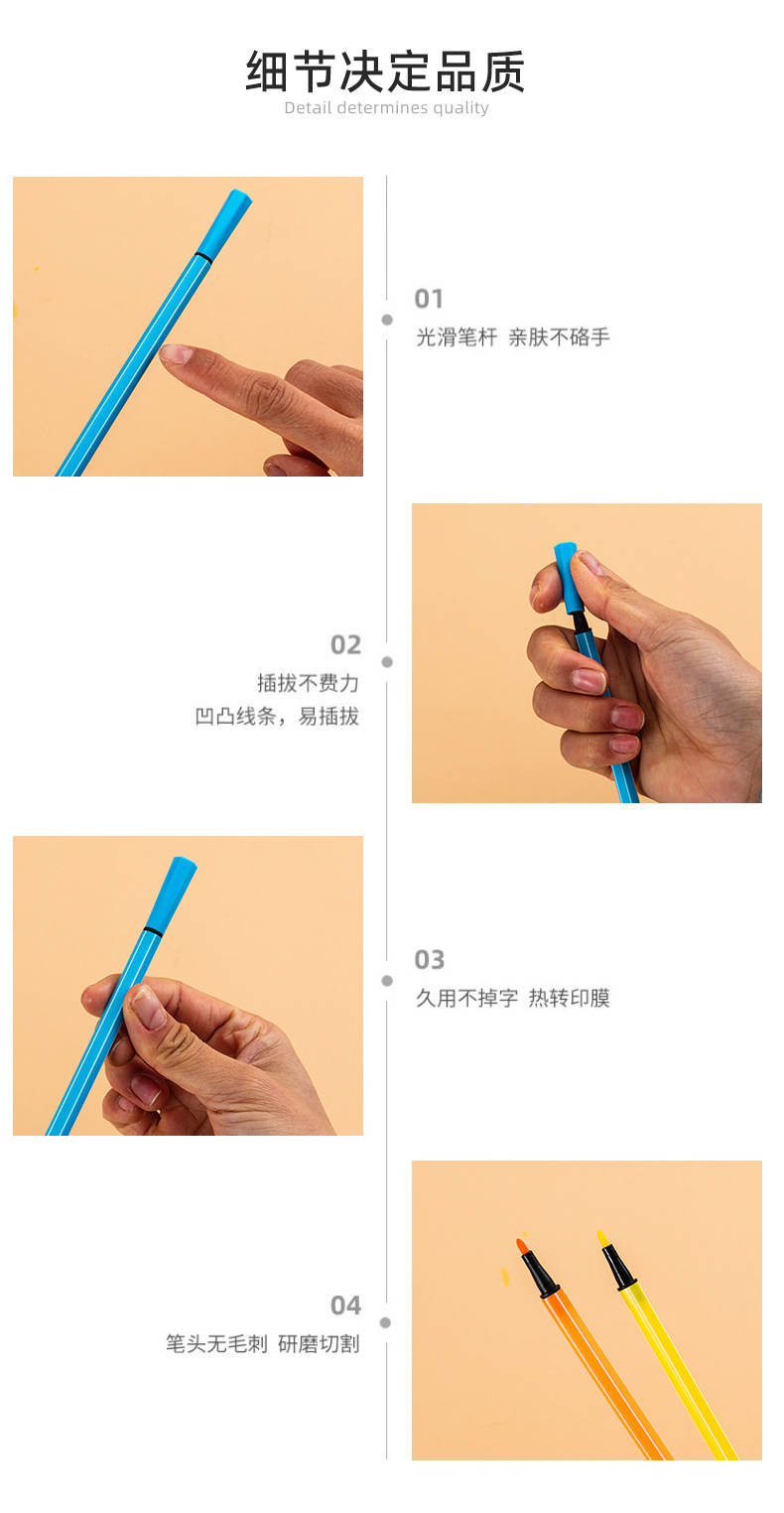 细节决定品质
Detail determines quality

01
光滑笔杆 亲肤不硌手

02
插拔不费力
凹凸线条，易插拔

03
久用不掉字 热转印膜

04
笔头无毛刺 研磨切割