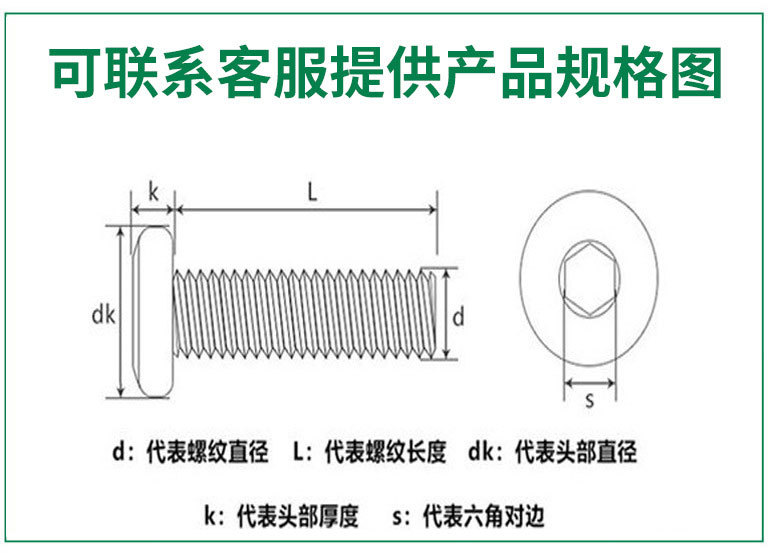 可联系客服提供产品规格图

k
L
dk
d
s

d：代表螺纹直径　L：代表螺纹长度　dk：代表头部直径

k：代表头部厚度　s：代表六角对边