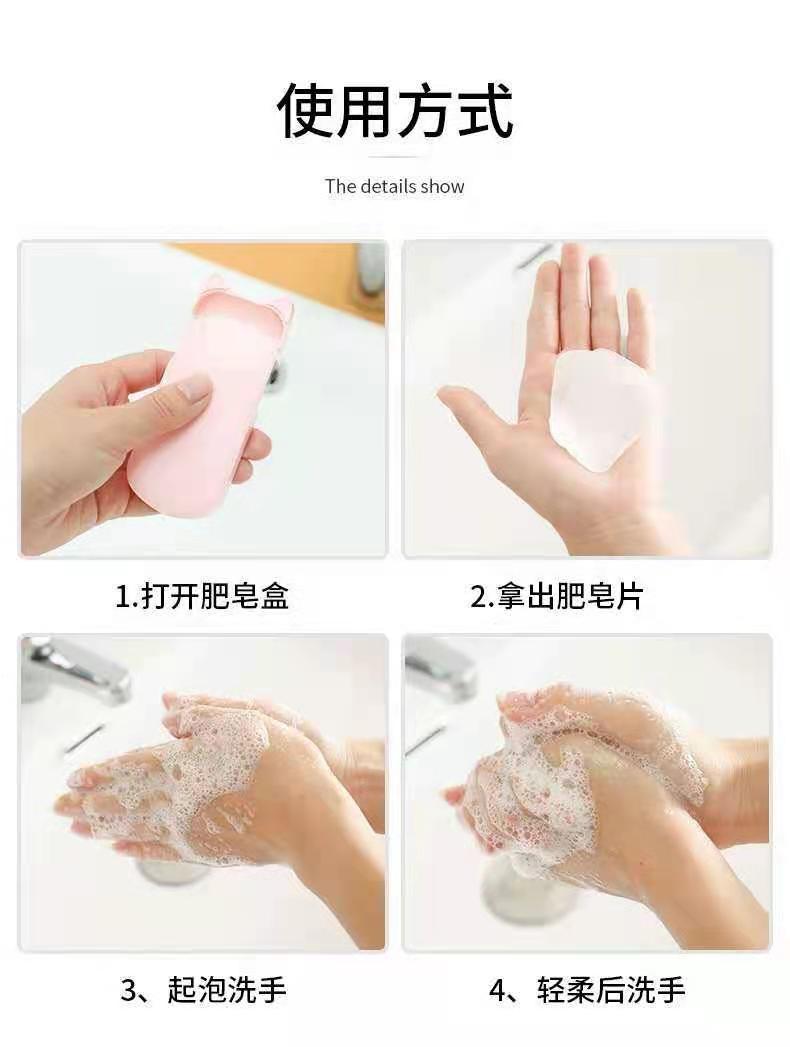 使用方式

The details show

1.打开肥皂盒

2.拿出肥皂片

3、起泡洗手

4、轻柔后洗手