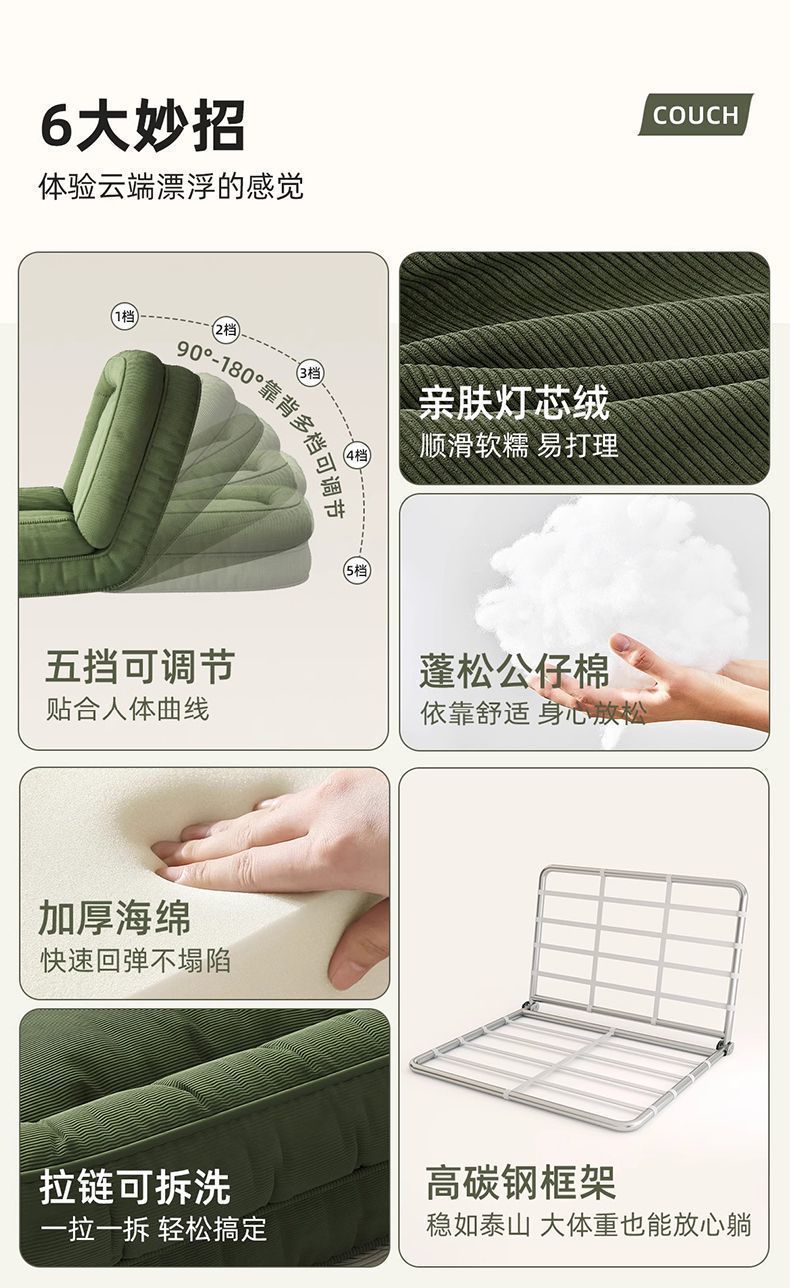 6大妙招

COUCH

体验云端漂浮的感觉

1档

2档

3档

4档

5档

90°-180°靠背多档可调节

五挡可调节

贴合人体曲线

亲肤灯芯绒

顺滑软糯 易打理

蓬松公仔棉

依靠舒适 身心放松

加厚海绵

快速回弹不塌陷

拉链可拆洗

一拉一拆 轻松搞定

高碳钢框架

稳如泰山 大体重也能放心躺