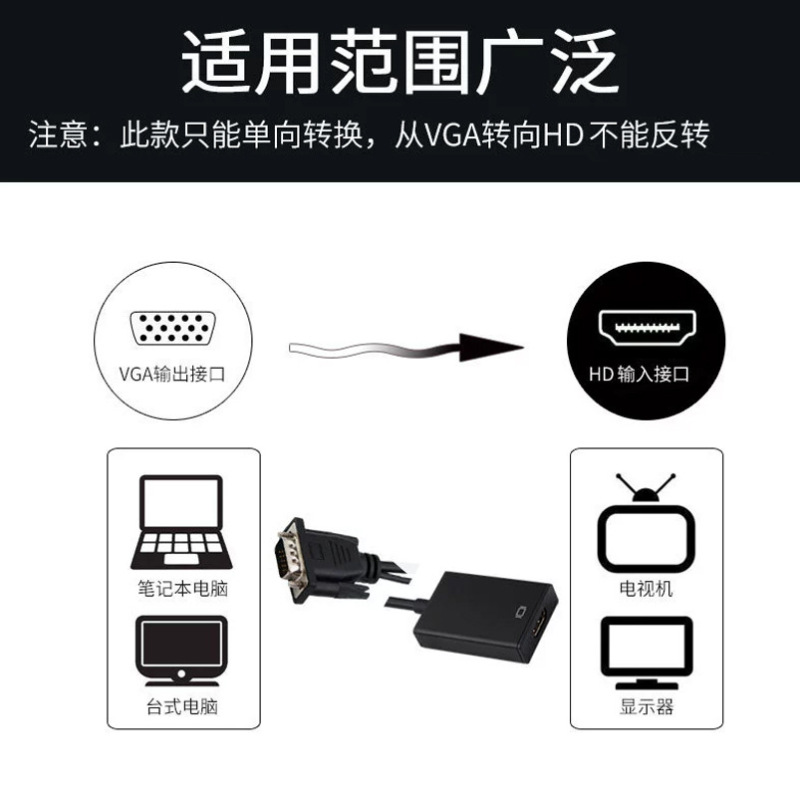 适用范围广泛

注意：此款只能单向转换，从VGA转向HD 不能反转

VGA输出接口

HD 输入接口

笔记本电脑

台式电脑

电视机

显示器