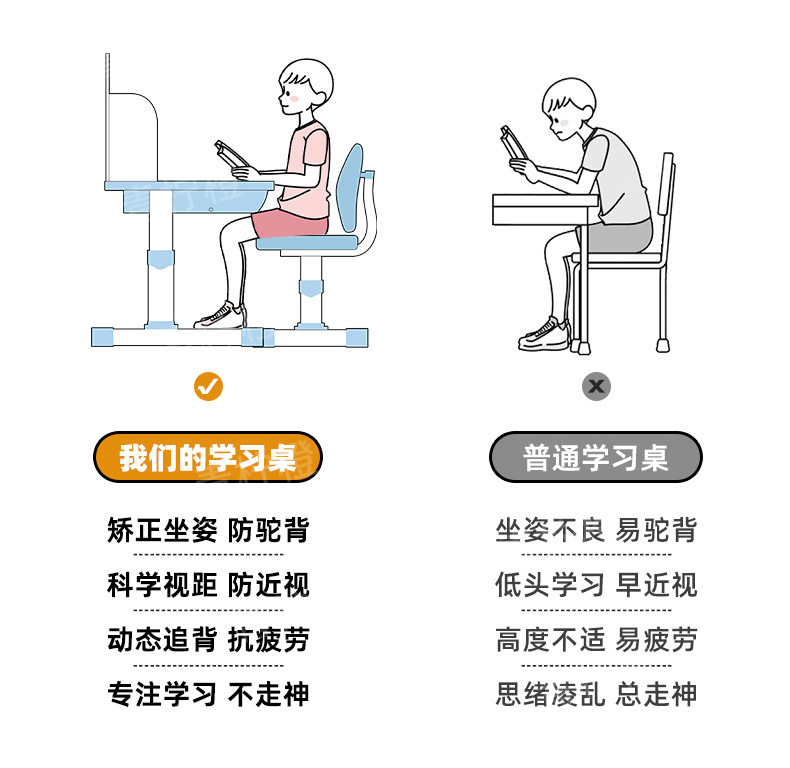 我们的学习桌

矫正坐姿 防驼背

科学视距 防近视

动态追背 抗疲劳

专注学习 不走神

普通学习桌

坐姿不良 易驼背

低头学习 早近视

高度不适 易疲劳

思绪凌乱 总走神