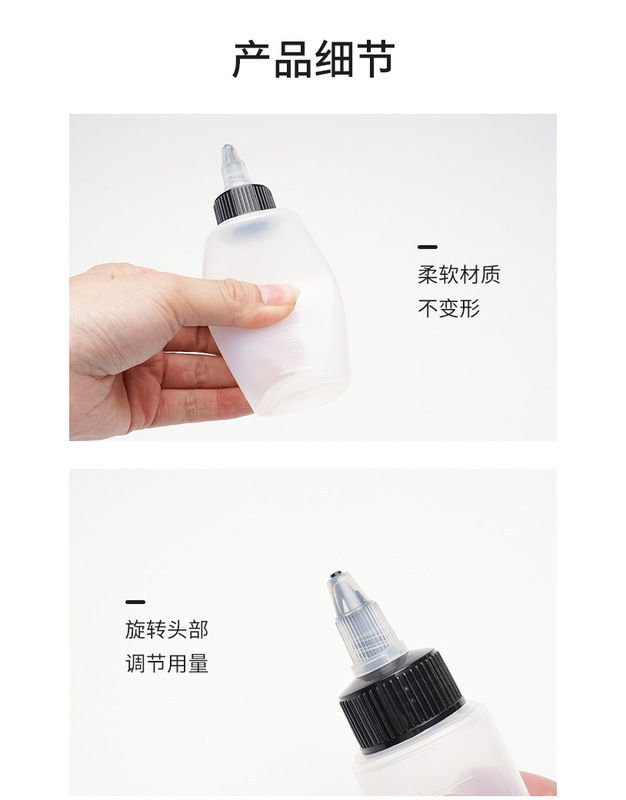 产品细节

柔软材质
不变形

旋转头部
调节用量