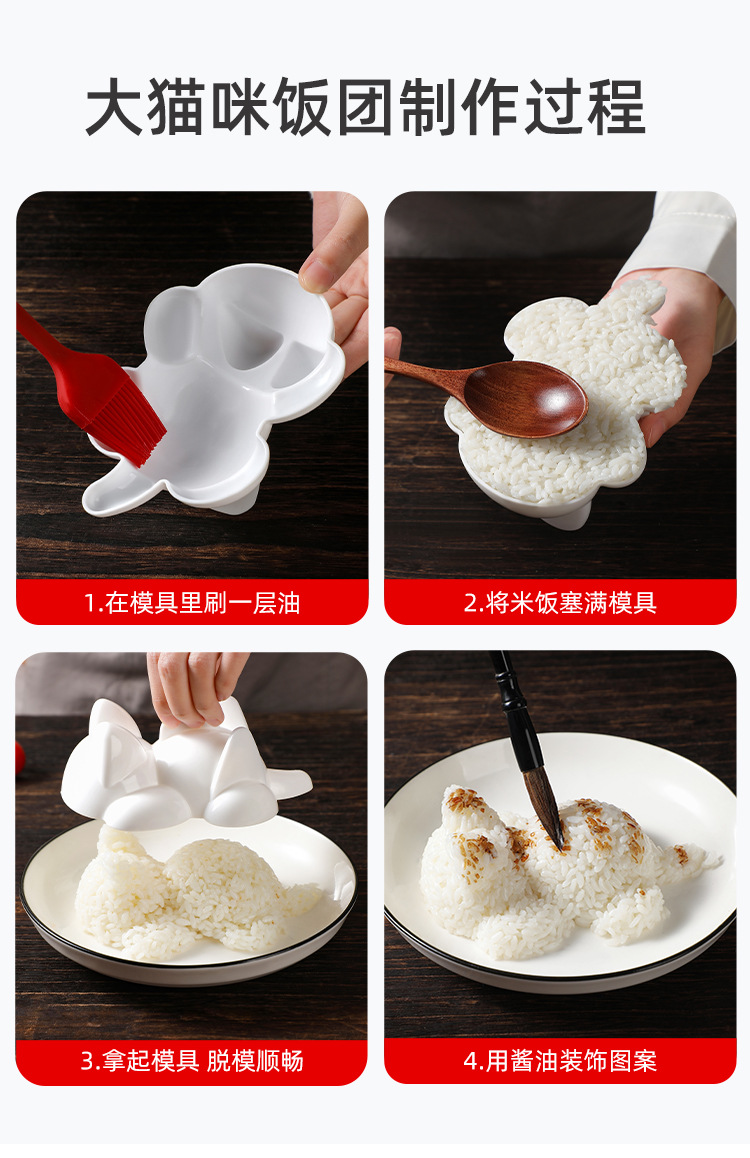 大猫咪饭团制作过程

1.在模具里刷一层油

2.将米饭塞满模具

3.拿起模具 脱模顺畅

4.用酱油装饰图案