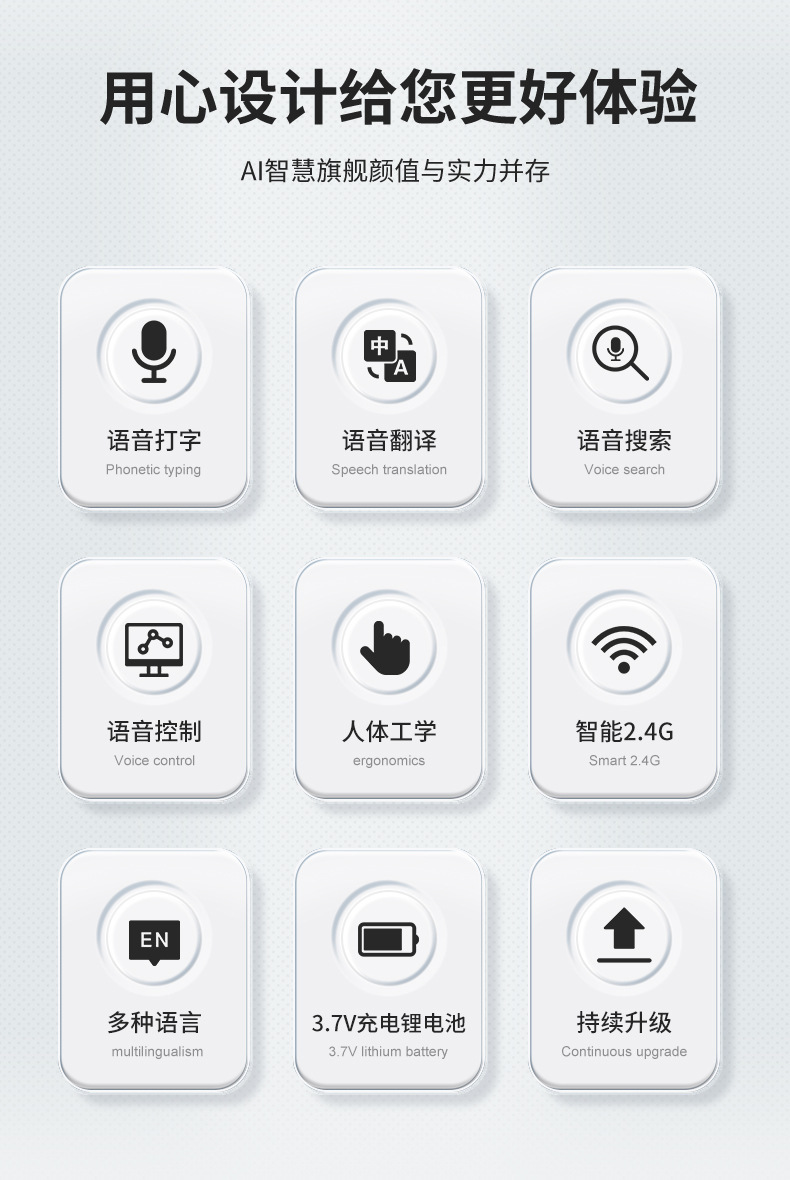 用心设计给您更好体验

AI智慧旗舰颜值与实力并存

中
A

语音打字
Phonetic typing

语音翻译
Speech translation

语音搜索
Voice search

语音控制
Voice control

人体工学
ergonomics

智能2.4G
Smart 2.4G

EN

多种语言
multilingualism

3.7V充电锂电池
3.7V lithium battery

持续升级
Continuous upgrade