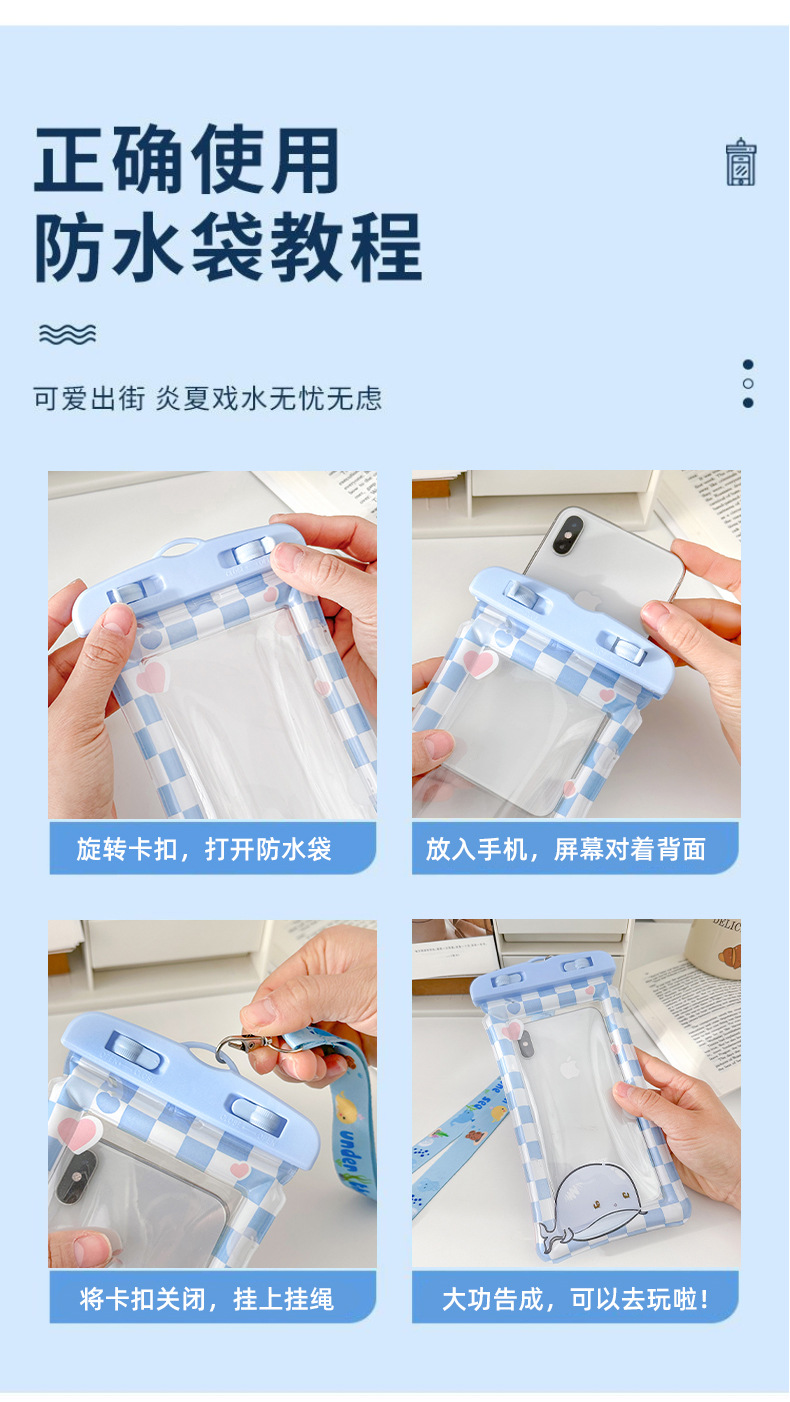 正确使用
防水袋教程

可爱出街 炎夏戏水无忧无虑

旋转卡扣，打开防水袋

放入手机，屏幕对着背面

将卡扣关闭，挂上挂绳

大功告成，可以去玩啦！