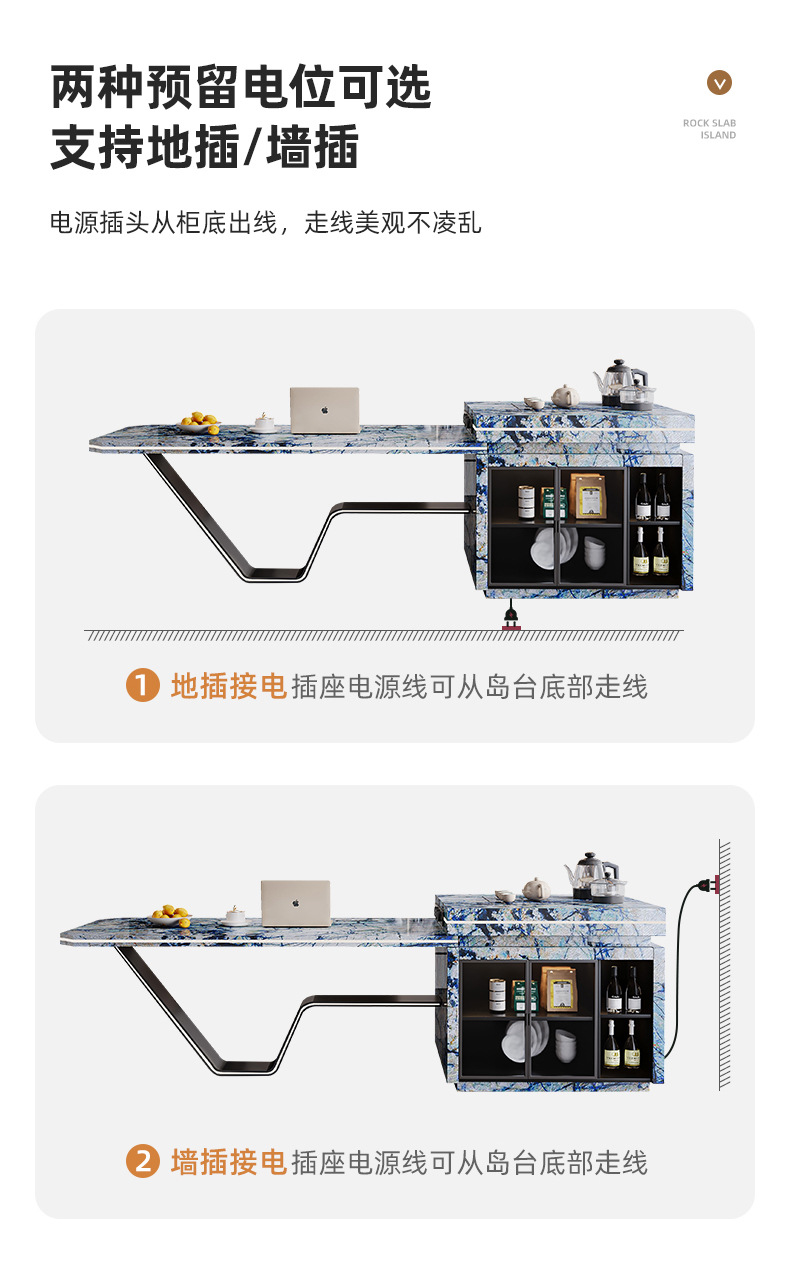 两种预留电位可选
支持地插/墙插

ROCK SLAB
ISLAND

电源插头从柜底出线，走线美观不凌乱

1 地插接电 插座电源线可从岛台底部走线

2 墙插接电 插座电源线可从岛台底部走线