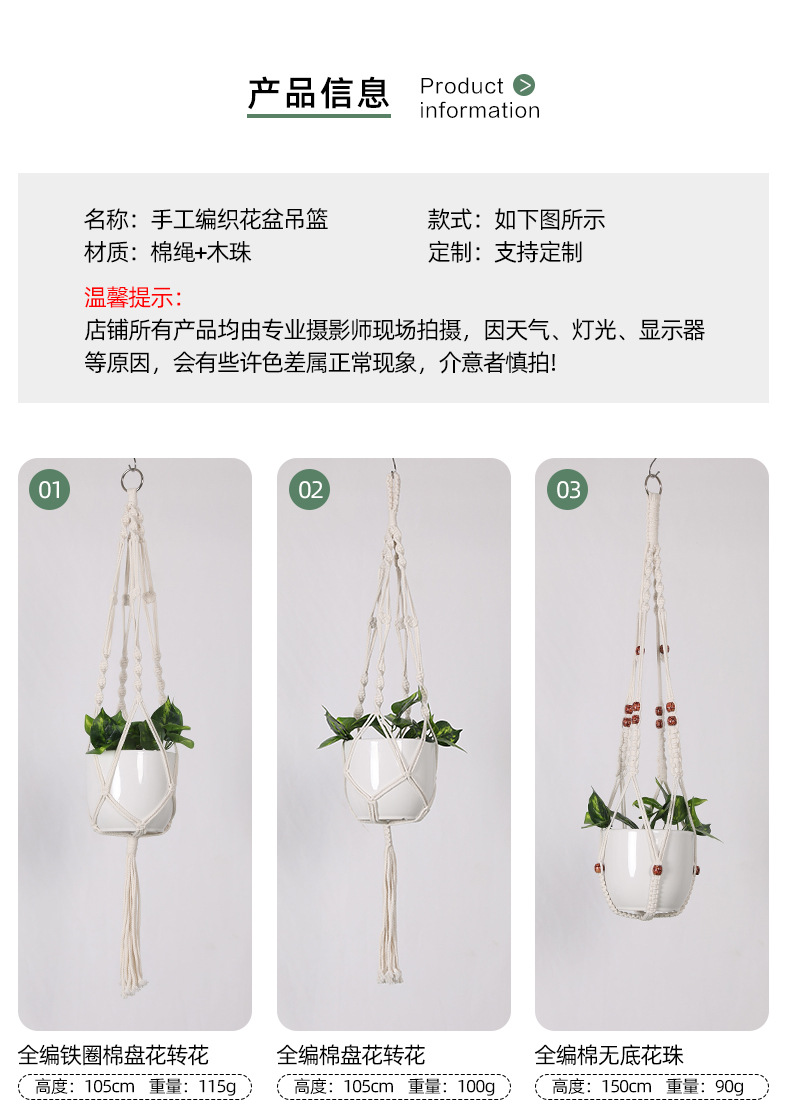 产品信息 Product information

名称：手工编织花盆吊篮
材质：棉绳+木珠

款式：如下图所示
定制：支持定制

温馨提示：
店铺所有产品均由专业摄影师现场拍摄，因天气、灯光、显示器等原因，会有些许色差属正常现象，介意者慎拍!

01
全编铁圈棉盘花转花
高度：105cm 重量：115g

02
全编棉盘花转花
高度：105cm 重量：100g

03
全编棉无底花珠
高度：150cm 重量：90g