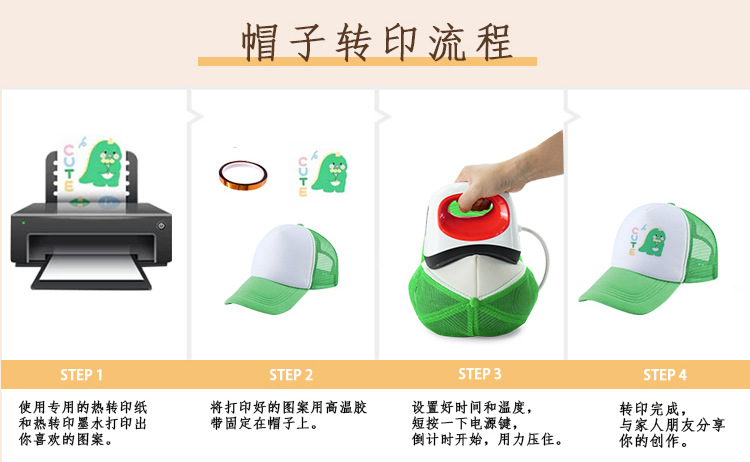 帽子转印流程

CUTE

CUTE

CUTE

STEP 1

使用专用的热转印纸和热转印墨水打印出你喜欢的图案。

STEP 2

将打印好的图案用高温胶带固定在帽子上。

STEP 3

设置好时间和温度，短按一下电源键，倒计时开始，用力压住。

STEP 4

转印完成，与家人朋友分享你的创作。