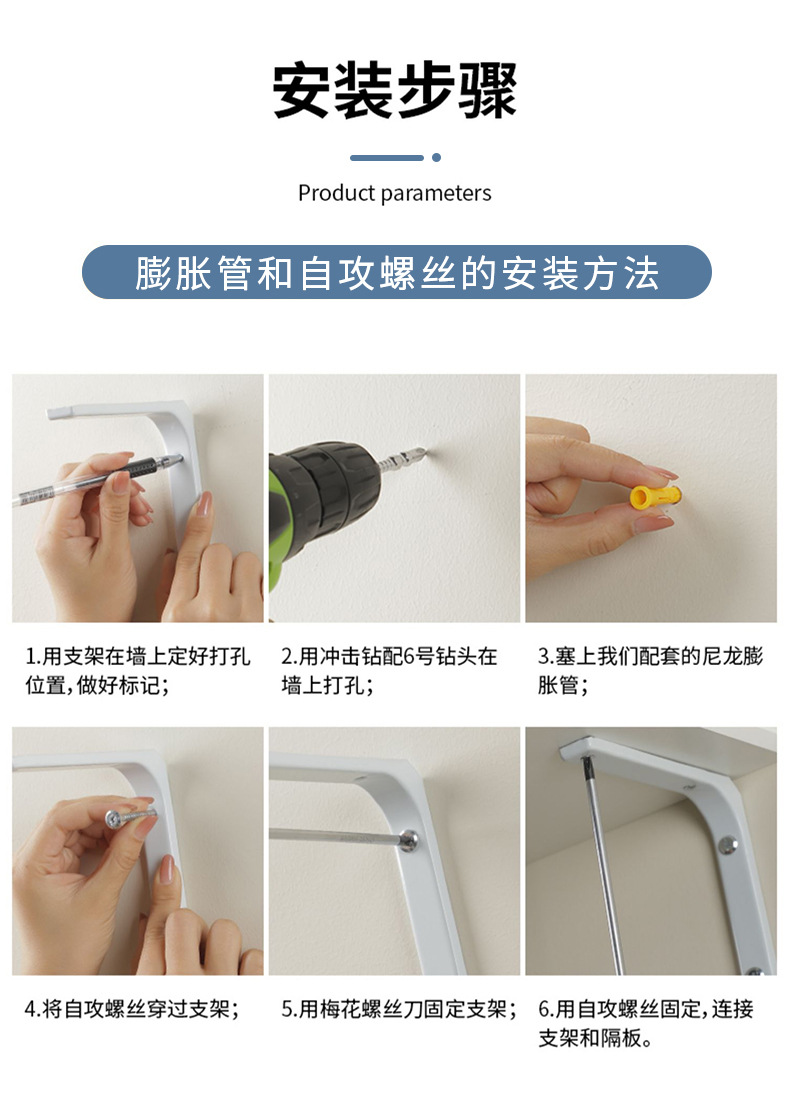 安装步骤

Product parameters

膨胀管和自攻螺丝的安装方法

1.用支架在墙上定好打孔位置，做好标记；

2.用冲击钻配6号钻头在墙上打孔；

3.塞上我们配套的尼龙膨胀管；

4.将自攻螺丝穿过支架；

5.用梅花螺丝刀固定支架；

6.用自攻螺丝固定，连接支架和隔板。