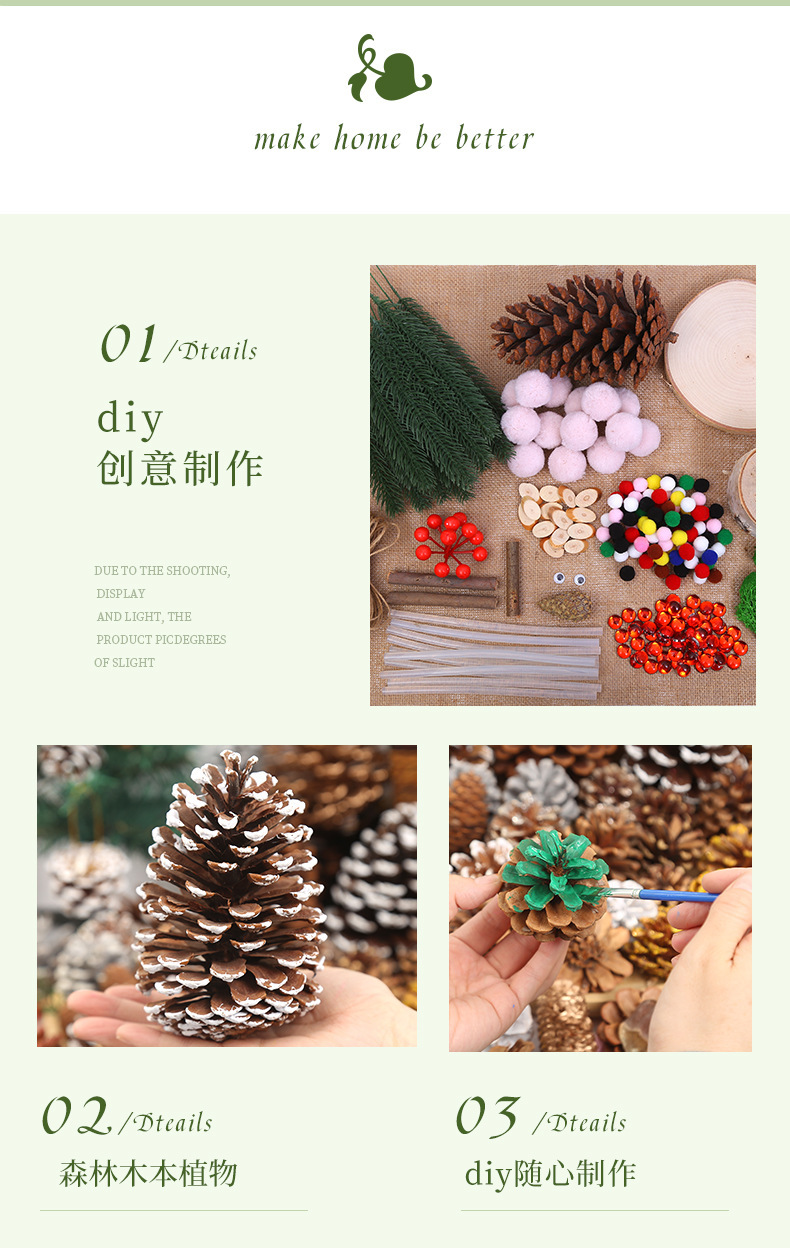 make home be better

01 /Dteails

diy
创意制作

DUE TO THE SHOOTING, DISPLAY AND LIGHT, THE PRODUCT PICDEGREES OF SLIGHT

02 /Dteails

森林木本植物

03 /Dteails

diy随心制作