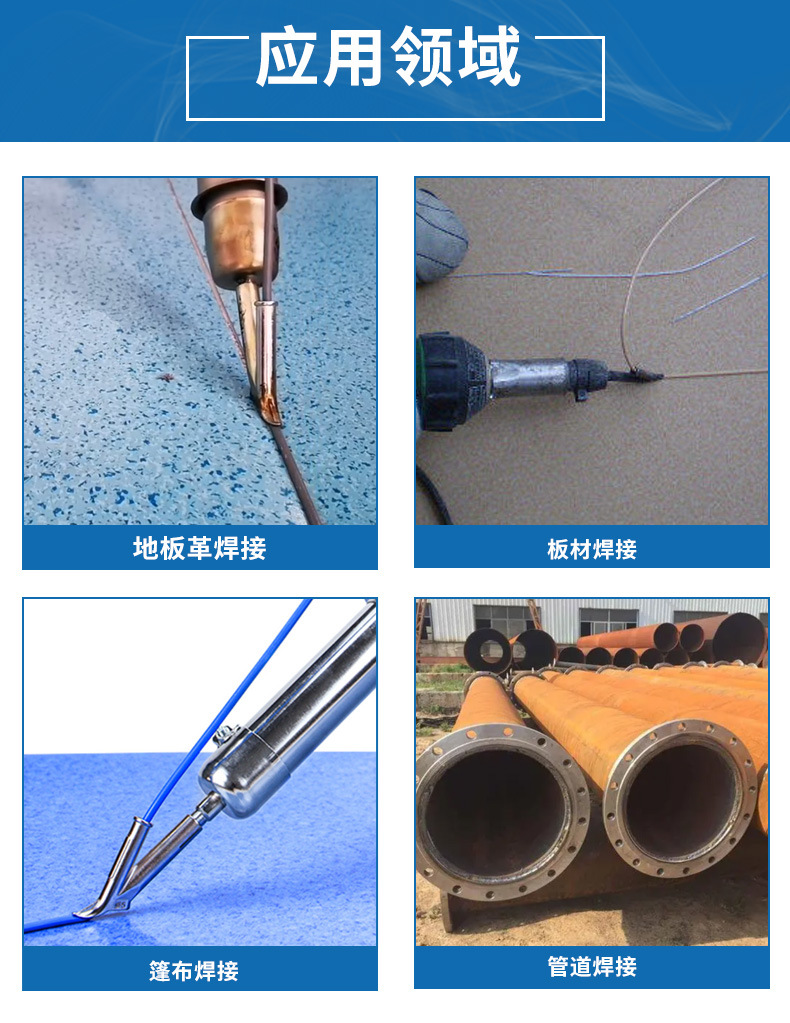 应用领域

地板革焊接

板材焊接

篷布焊接

管道焊接