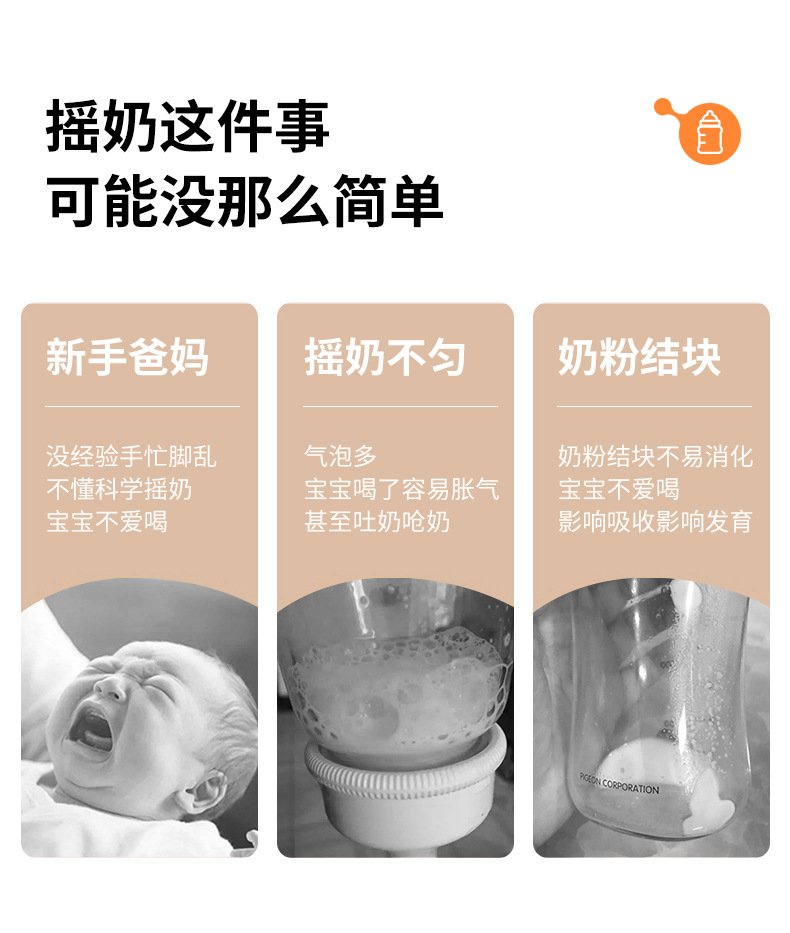 摇奶这件事
可能没那么简单

新手爸妈

没经验手忙脚乱
不懂科学摇奶
宝宝不爱喝

摇奶不匀

气泡多
宝宝喝了容易胀气
甚至吐奶呛奶

奶粉结块

奶粉结块不易消化
宝宝不爱喝
影响吸收影响发育

PIGEON CORPORATION