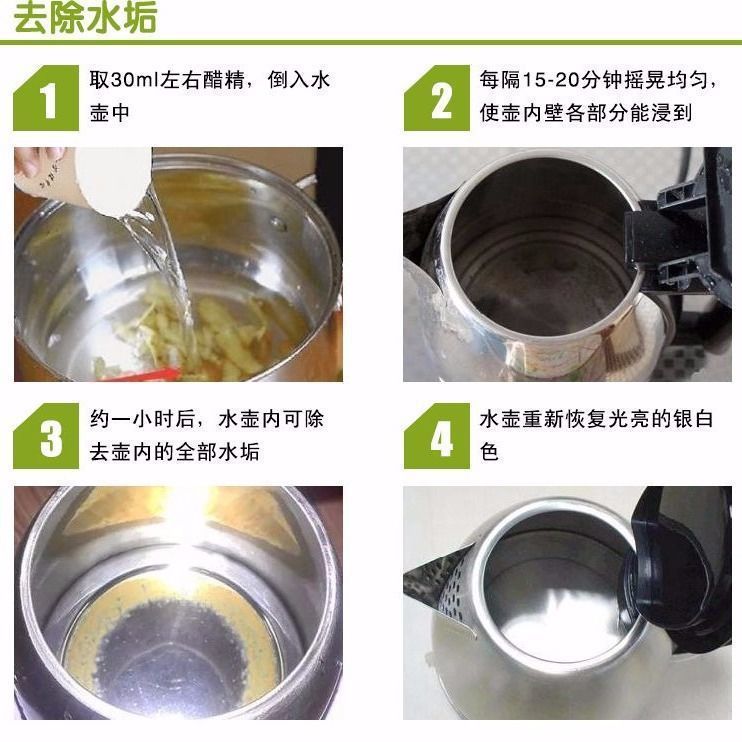 去除水垢

1 取30ml左右醋精，倒入水壶中

2 每隔15-20分钟摇晃均匀，使壶内壁各部分能浸到

3 约一小时后，水壶内可除去壶内的全部水垢

4 水壶重新恢复光亮的银白色