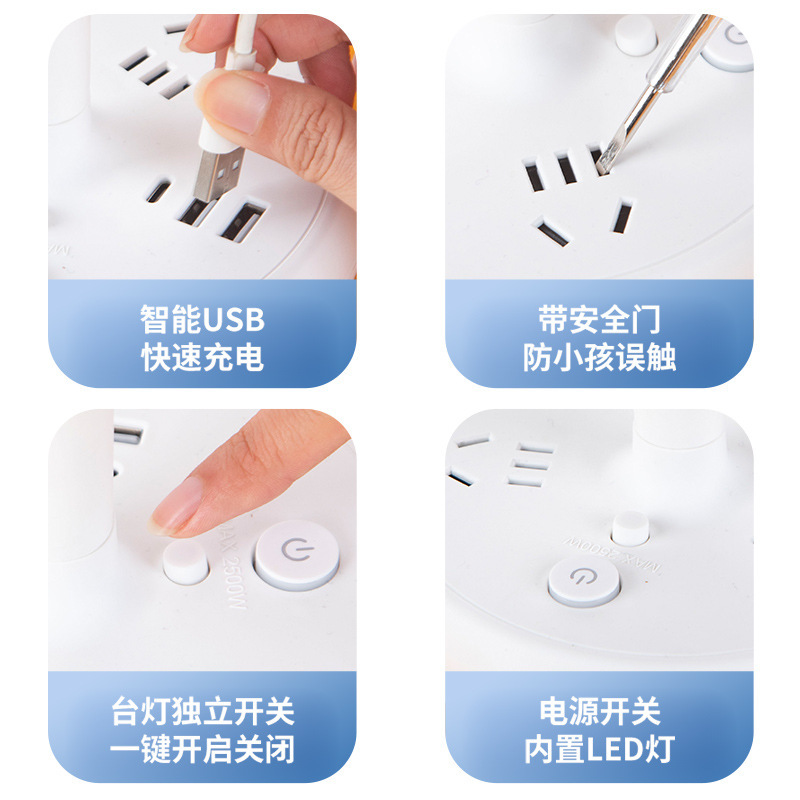 智能USB
快速充电

带安全门
防小孩误触

MAX 2500W

台灯独立开关
一键开启关闭

MAX 2500W

电源开关
内置LED灯