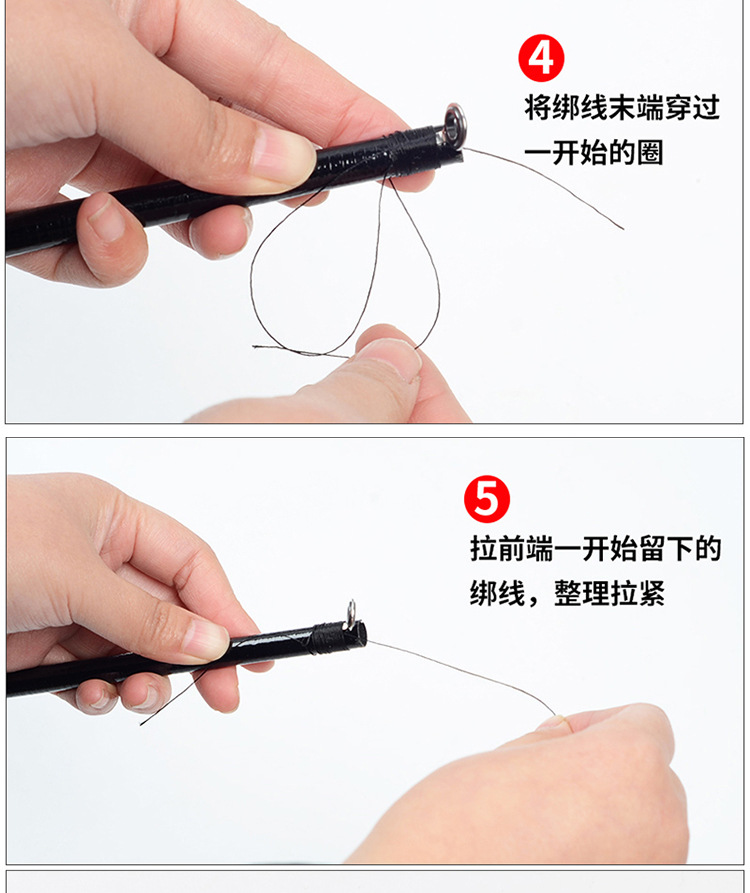 4
将绑线末端穿过一开始的圈

5
拉前端一开始留下的绑线，整理拉紧