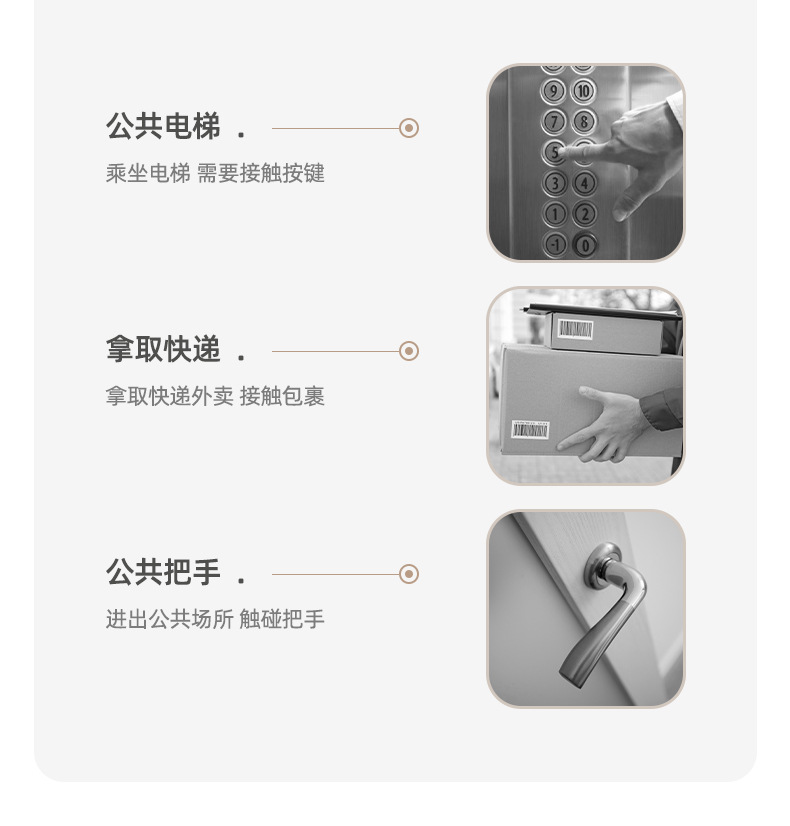 公共电梯 .

乘坐电梯 需要接触按键

9 10 7 8 5 3 4 1 2 -1 0

拿取快递 .

拿取快递外卖 接触包裹

公共把手 .

进出公共场所 触碰把手