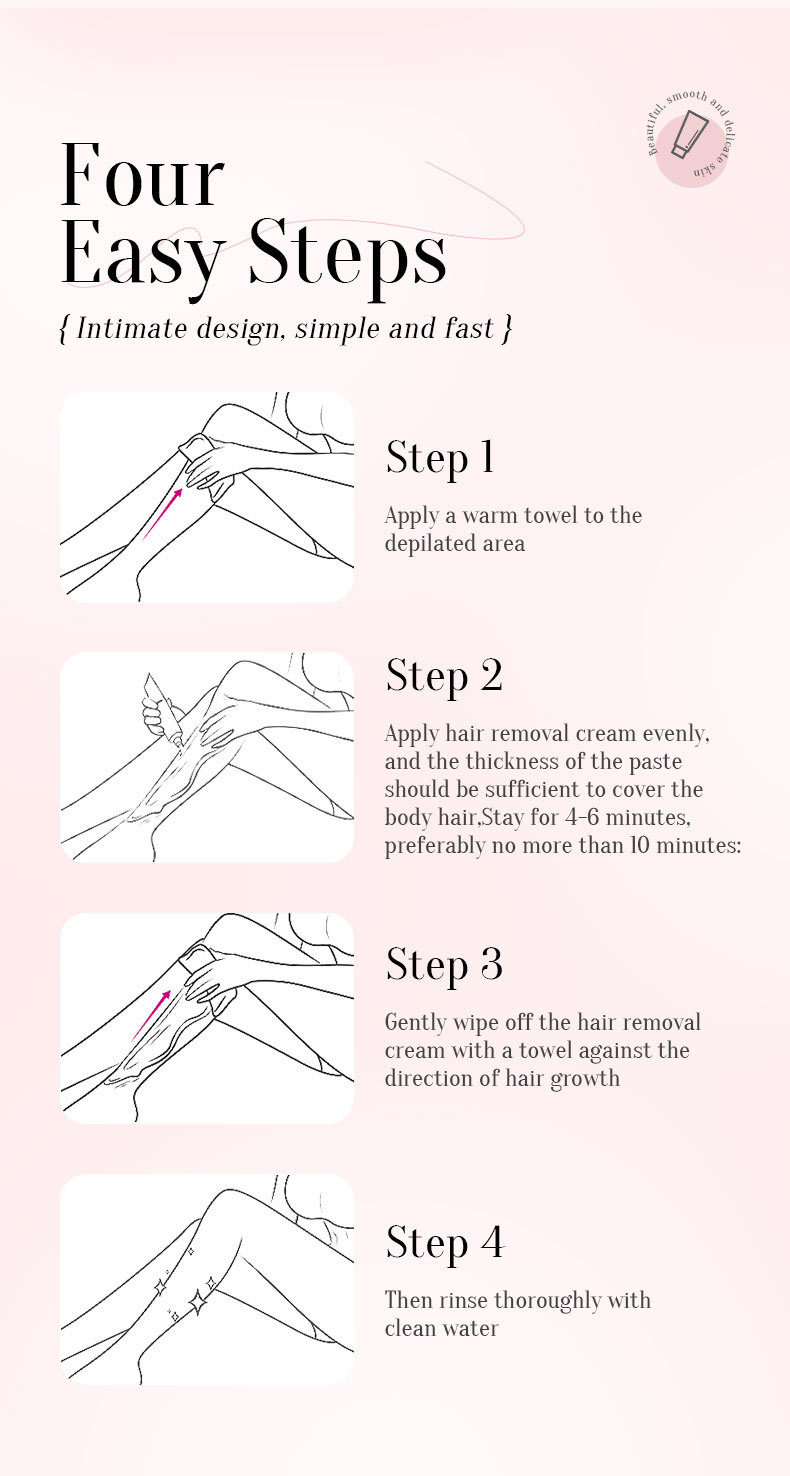 Beautiful, smooth and delicate skin

Four Easy Steps

{ Intimate design, simple and fast }

Step 1

Apply a warm towel to the depilated area

Step 2

Apply hair removal cream evenly, and the thickness of the paste should be sufficient to cover the body hair,Stay for 4-6 minutes, preferably no more than 10 minutes:

Step 3

Gently wipe off the hair removal cream with a towel against the direction of hair growth

Step 4

Then rinse thoroughly with clean water