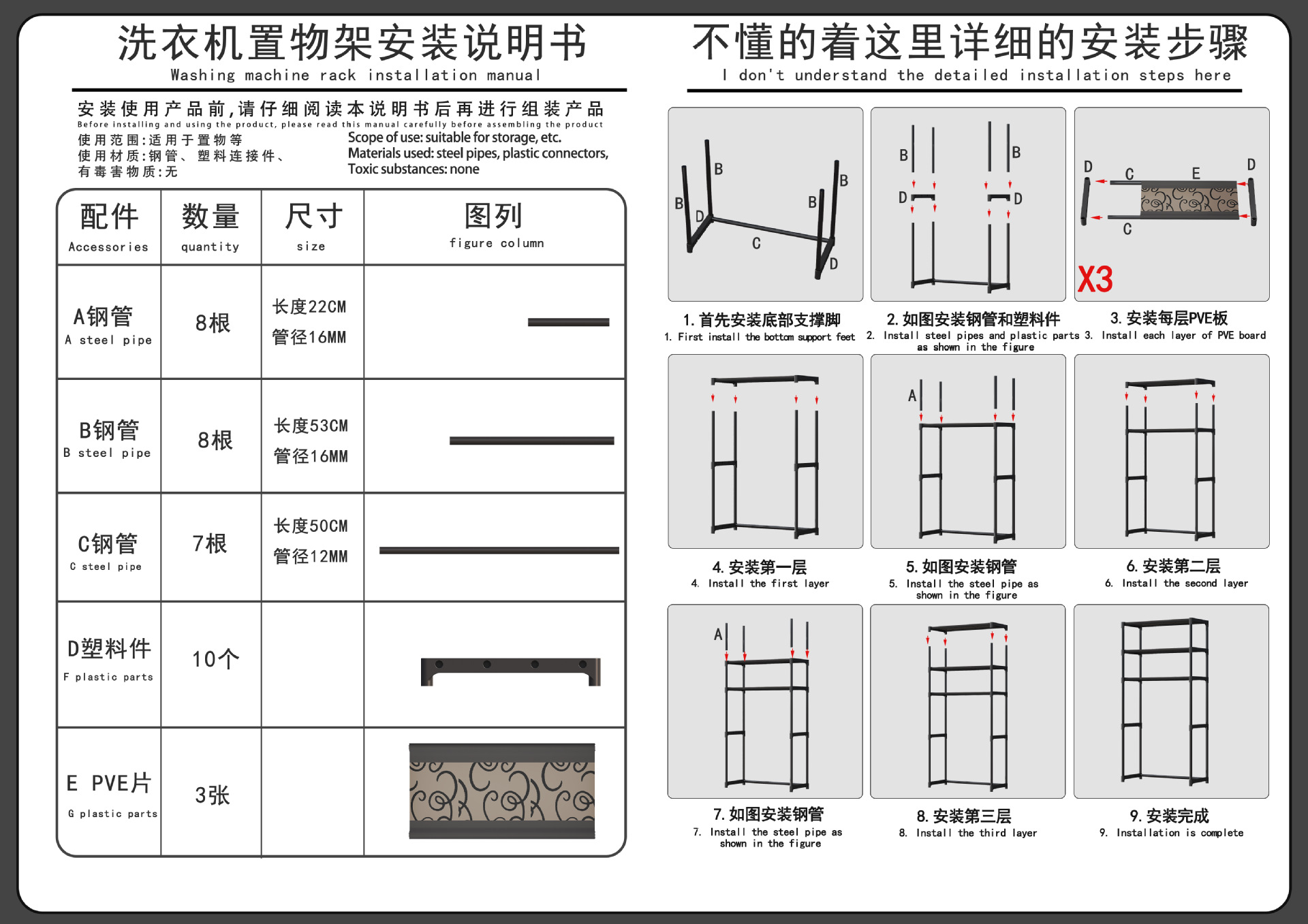 洗衣机置物架安装说明书
Washing machine rack installation manual

安装使用产品前,请仔细阅读本说明书后再进行组装产品
Before installing and using the product, please read this manual carefully before assembling the product

使用范围:适用于置物等
使用材质:钢管、塑料连接件、
有毒害物质:无

Scope of use: suitable for storage, etc.
Materials used: steel pipes, plastic connectors,
Toxic substances: none

| 配件 Accessories | 数量 quantity | 尺寸 size | 图列 figure column |
|---|---|---|---|
| A钢管 A steel pipe | 8根 | 长度22CM 管径16MM | |
| B钢管 B steel pipe | 8根 | 长度53CM 管径16MM | |
| C钢管 C steel pipe | 7根 | 长度50CM 管径12MM | |
| D塑料件 F plastic parts | 10个 | | |
| E PVE片 G plastic parts | 3张 | | |

不懂的着这里详细的安装步骤
I don't understand the detailed installation steps here

B B B B D C D
B B D D
D C E D C
X3

1. 首先安装底部支撑脚
1. First install the bottom support feet

2. 如图安装钢管和塑料件
2. Install steel pipes and plastic parts as shown in the figure

3. 安装每层PVE板
3. Install each layer of PVE board

A

4. 安装第一层
4. Install the first layer

5. 如图安装钢管
5. Install the steel pipe as shown in the figure

6. 安装第二层
6. Install the second layer

A

7. 如图安装钢管
7. Install the steel pipe as shown in the figure

8. 安装第三层
8. Install the third layer

9. 安装完成
9. Installation is complete