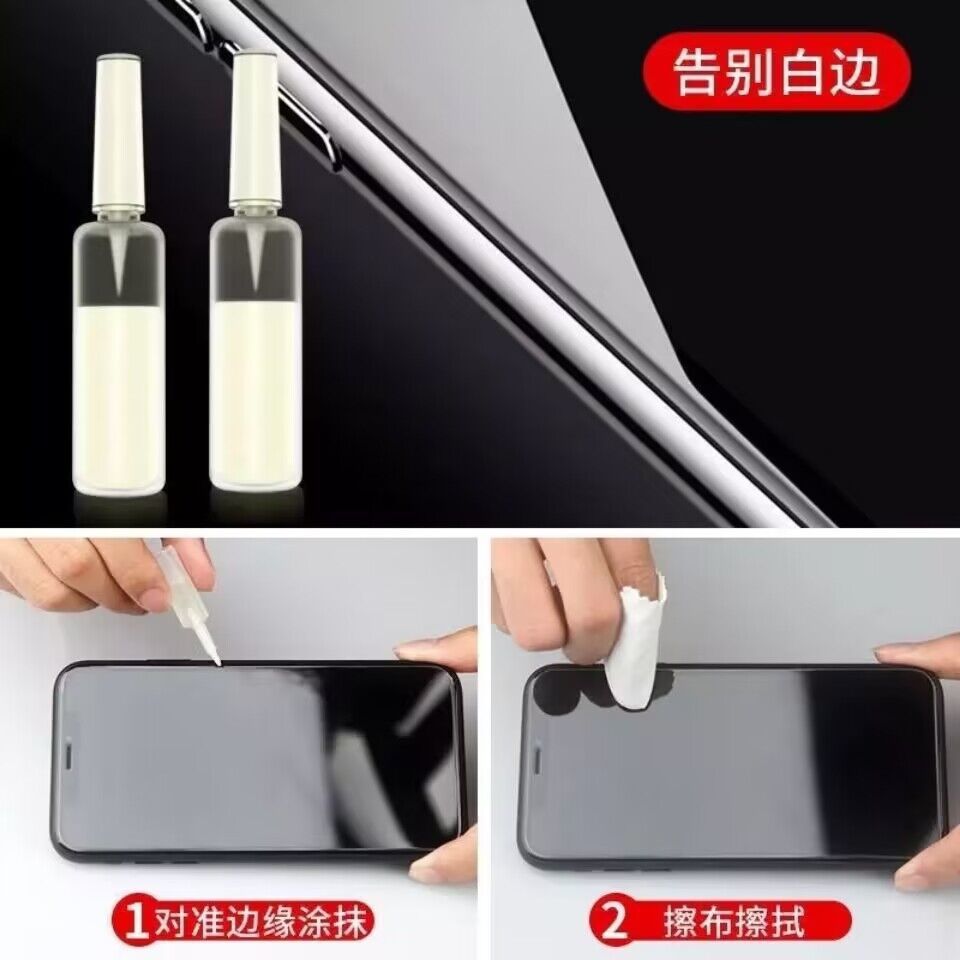 告别白边

1 对准边缘涂抹

2 擦布擦拭