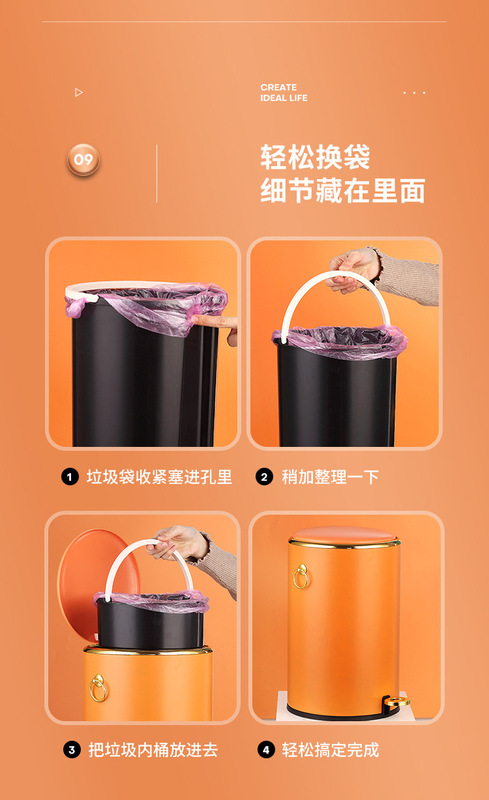 CREATE
IDEAL LIFE

09

轻松换袋
细节藏在里面

1 垃圾袋收紧塞进孔里

2 稍加整理一下

3 把垃圾内桶放进去

4 轻松搞定完成