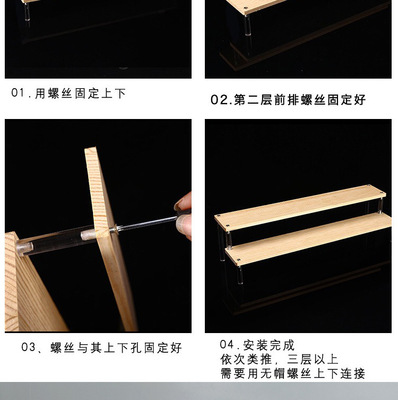 01.用螺丝固定上下

02.第二层前排螺丝固定好

03、螺丝与其上下孔固定好

04.安装完成
依次类推，三层以上
需要用无帽螺丝上下连接