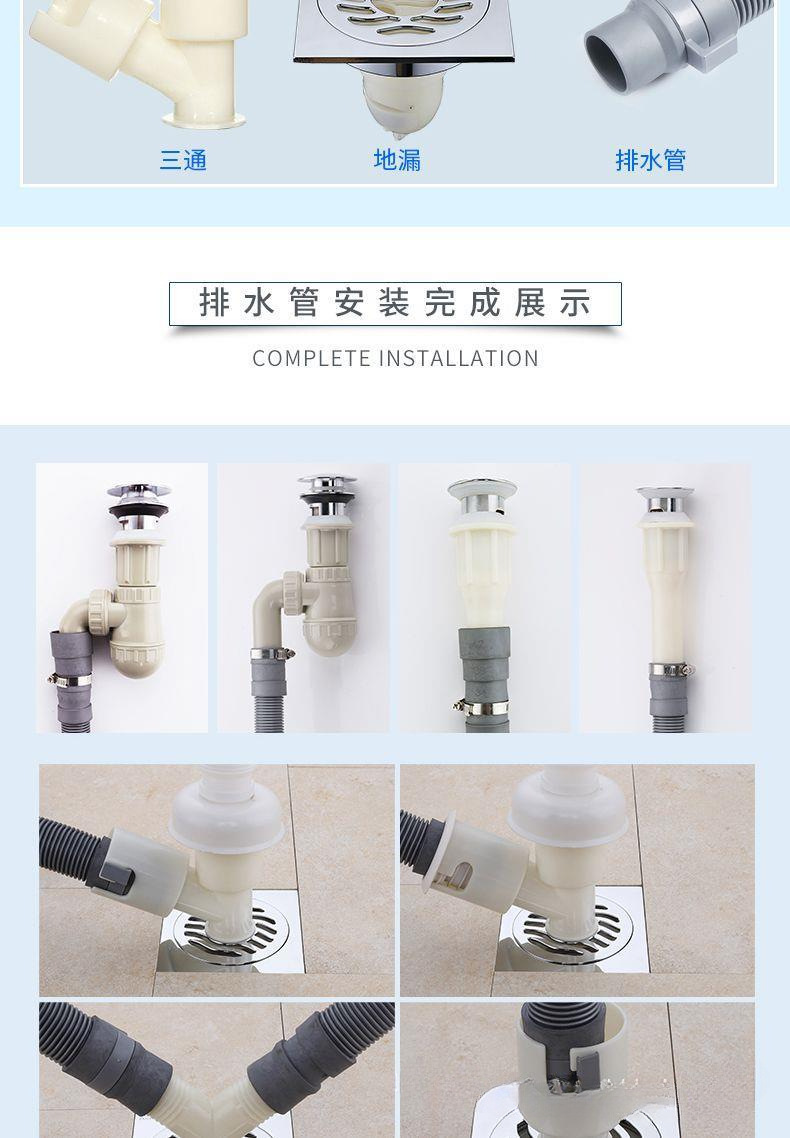 三通

地漏

排水管

排水管安装完成展示

COMPLETE INSTALLATION